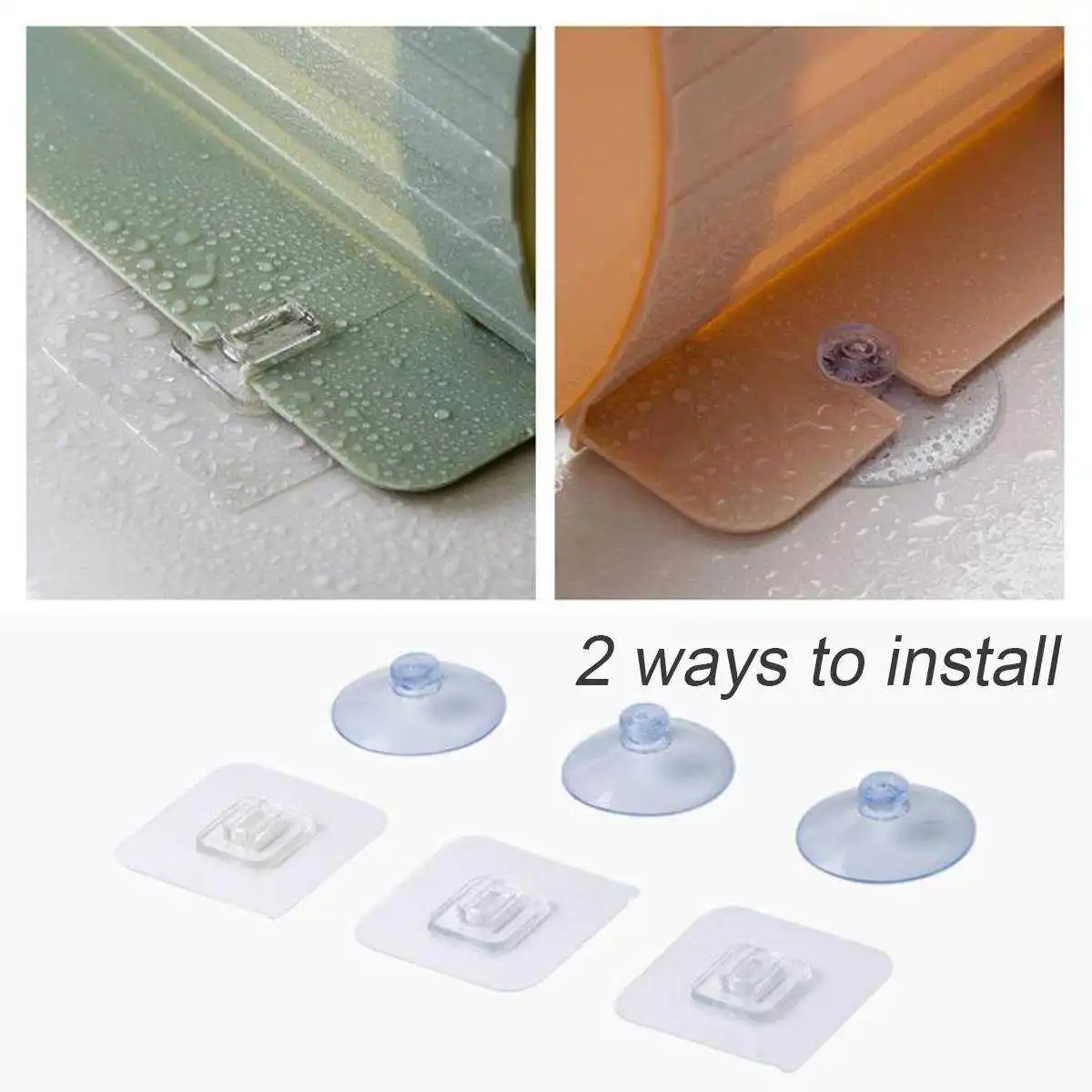 2 ways to install