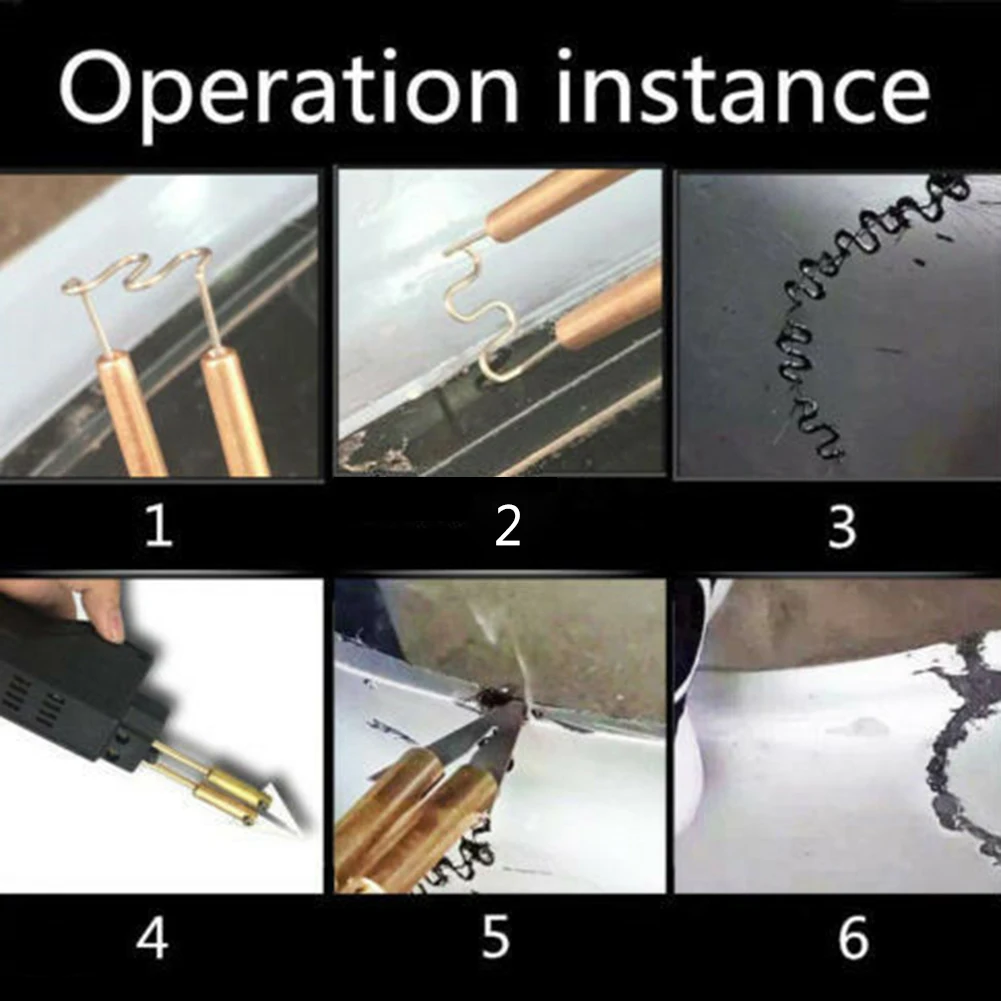 Operation instance

1

2

3

4

5

6