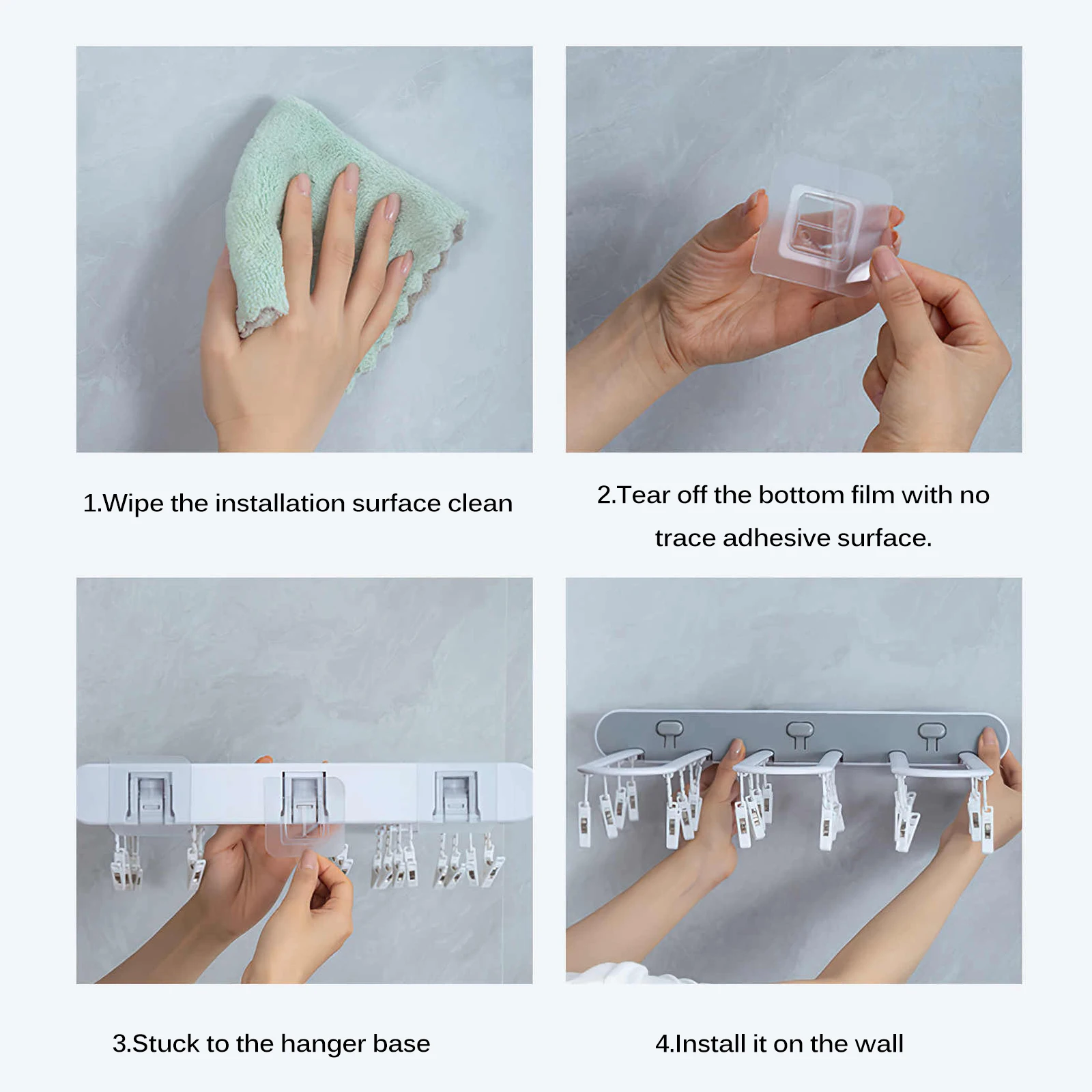 1.Wipe the installation surface clean

2.Tear off the bottom film with no trace adhesive surface.

3.Stuck to the hanger base

4.Install it on the wall