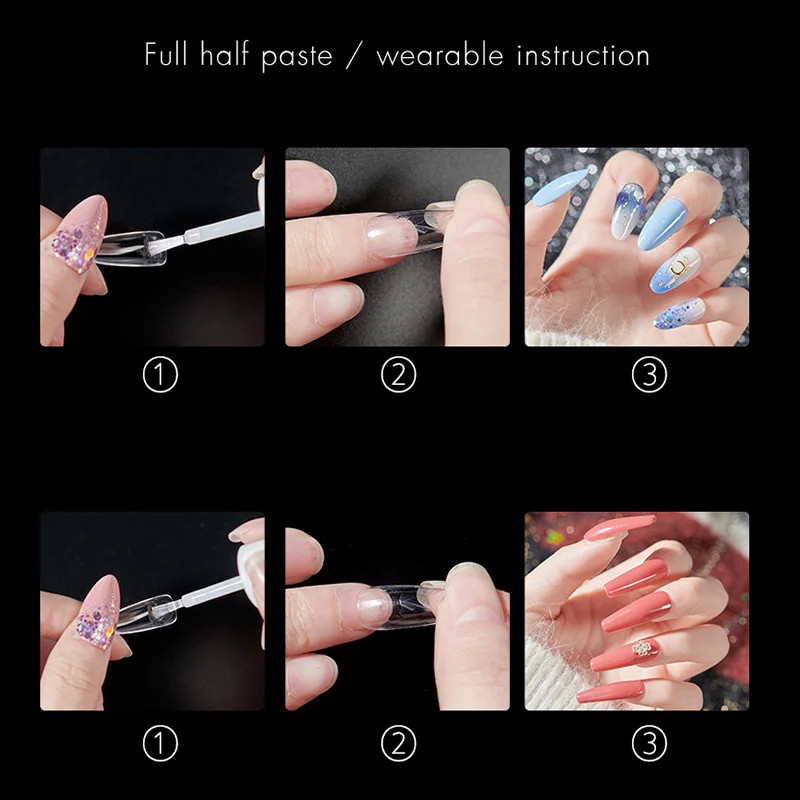 Full half paste / wearable instruction

①

②

③

①

②

③