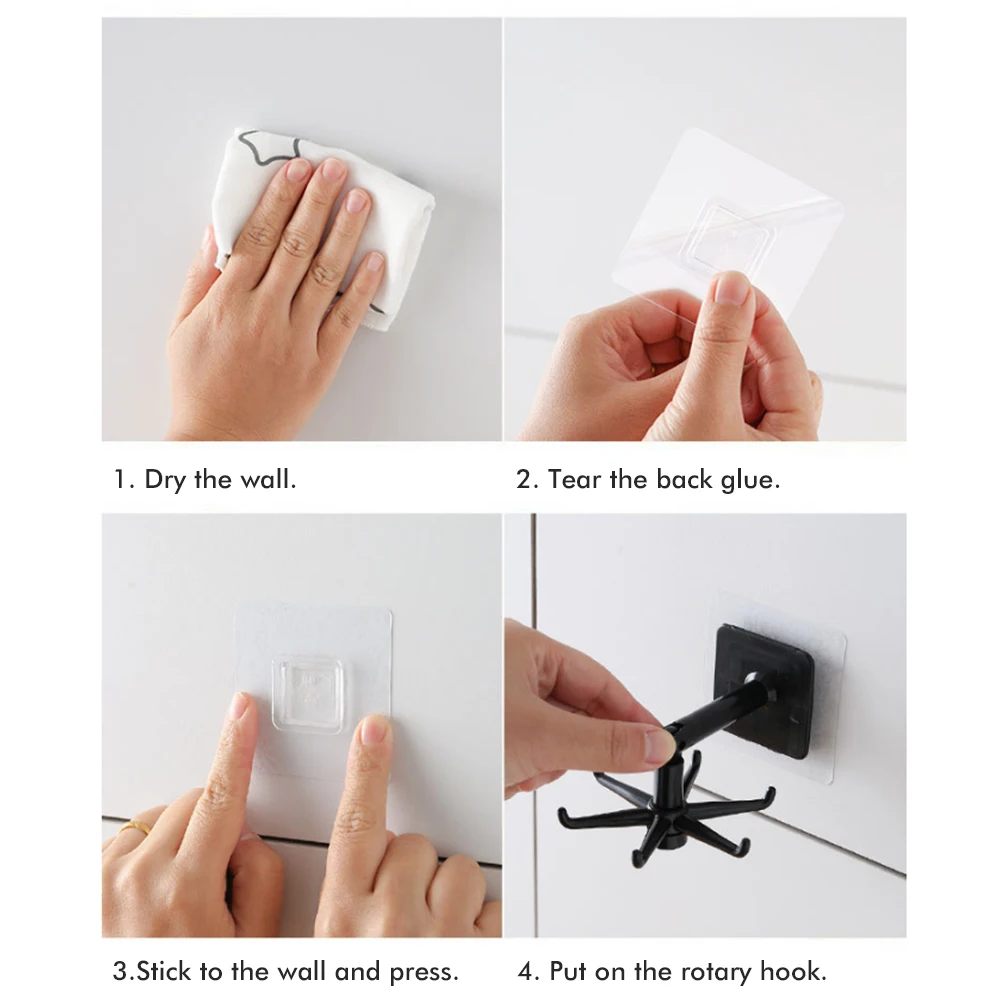 1. Dry the wall.

2. Tear the back glue.

3.Stick to the wall and press.

4. Put on the rotary hook.