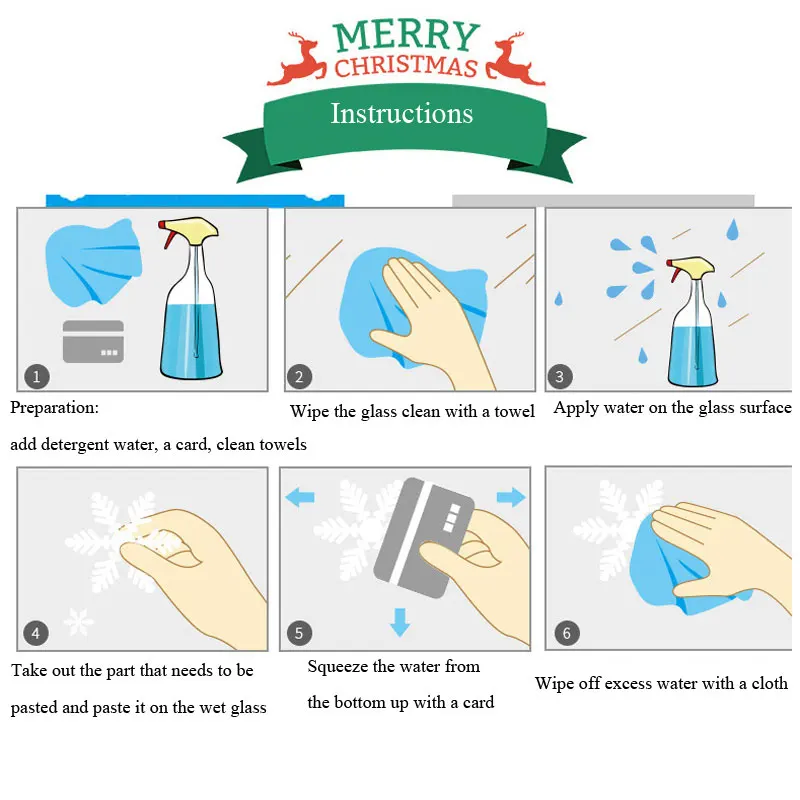 MERRY CHRISTMAS

Instructions

1

Preparation:
add detergent water, a card, clean towels

2

Wipe the glass clean with a towel

3

Apply water on the glass surface

4

Take out the part that needs to be pasted and paste it on the wet glass

5

Squeeze the water from the bottom up with a card

6

Wipe off excess water with a cloth