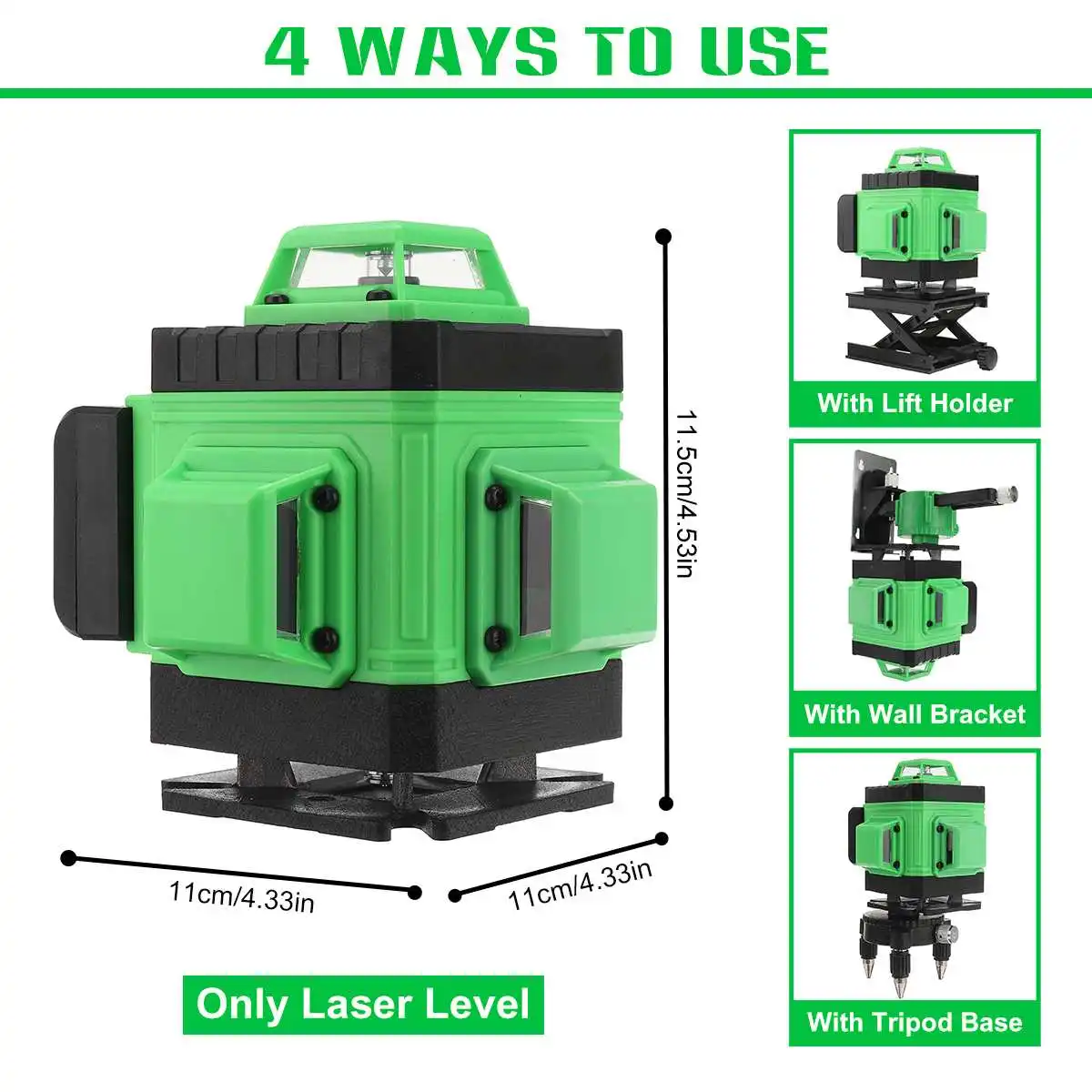 4 WAYS TO USE

11.5cm/4.53in

11cm/4.33in

11cm/4.33in

Only Laser Level

With Lift Holder

With Wall Bracket

With Tripod Base