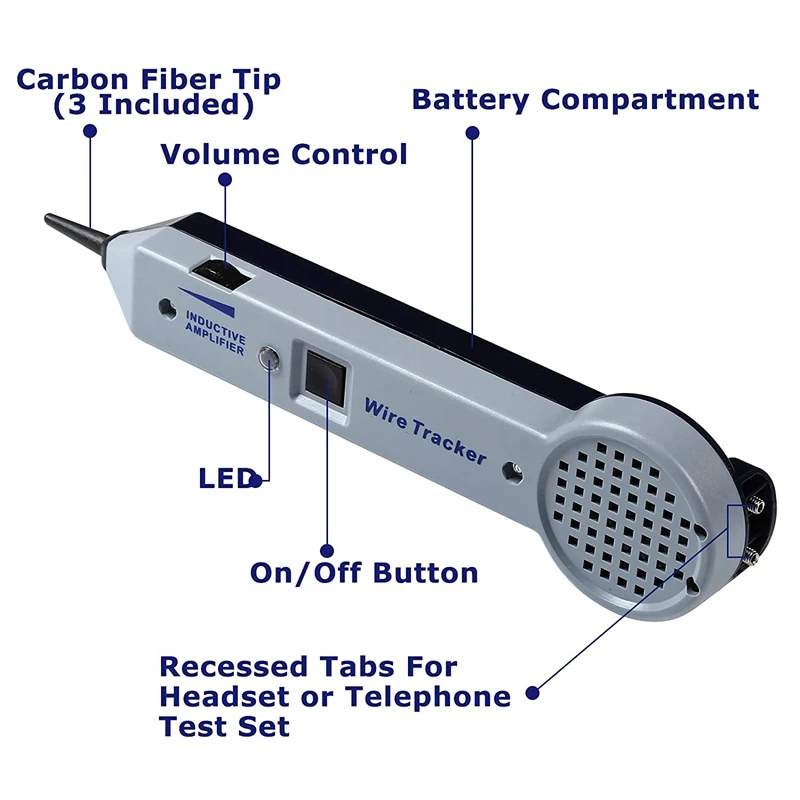 Carbon Fiber Tip
(3 Included)

Battery Compartment

Volume Control

INDUCTIVE AMPLIFIER

Wire Tracker

LED

On/Off Button

Recessed Tabs For Headset or Telephone Test Set