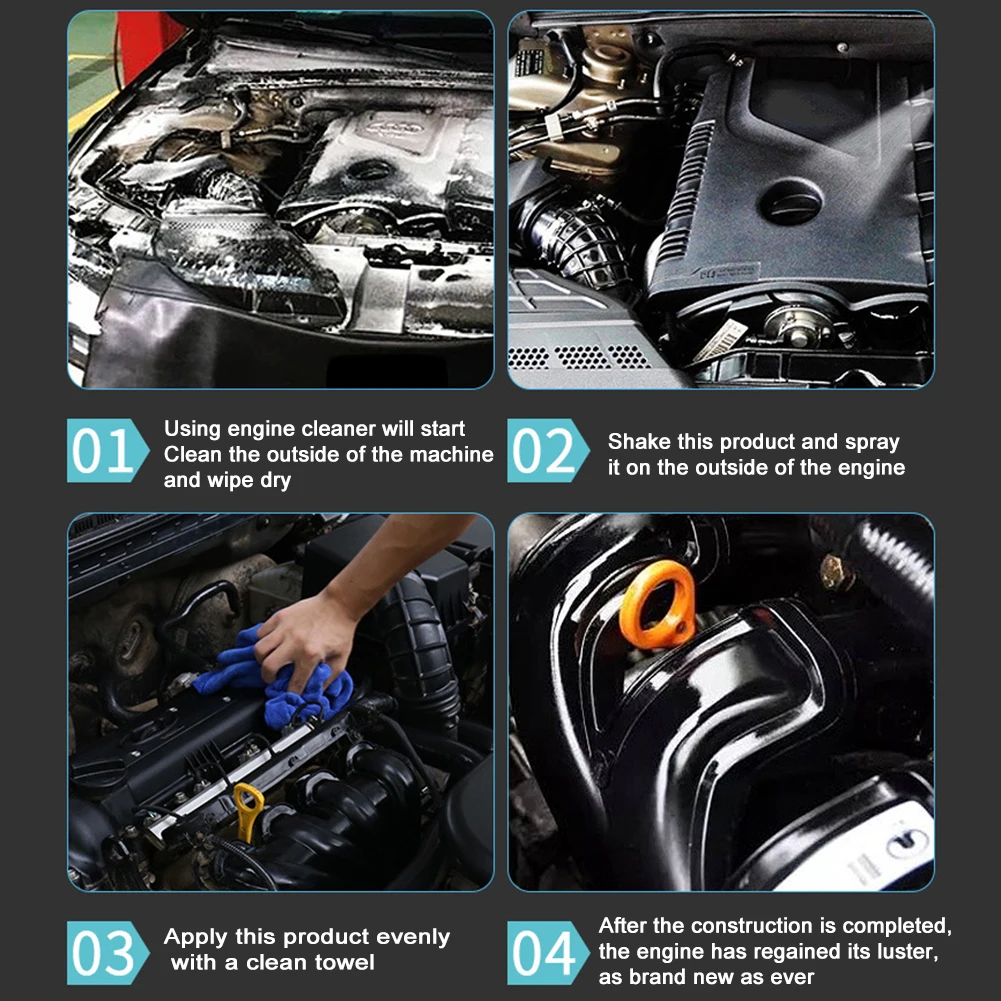 01 Using engine cleaner will start Clean the outside of the machine and wipe dry

02 Shake this product and spray it on the outside of the engine

03 Apply this product evenly with a clean towel

04 After the construction is completed, the engine has regained its luster, as brand new as ever