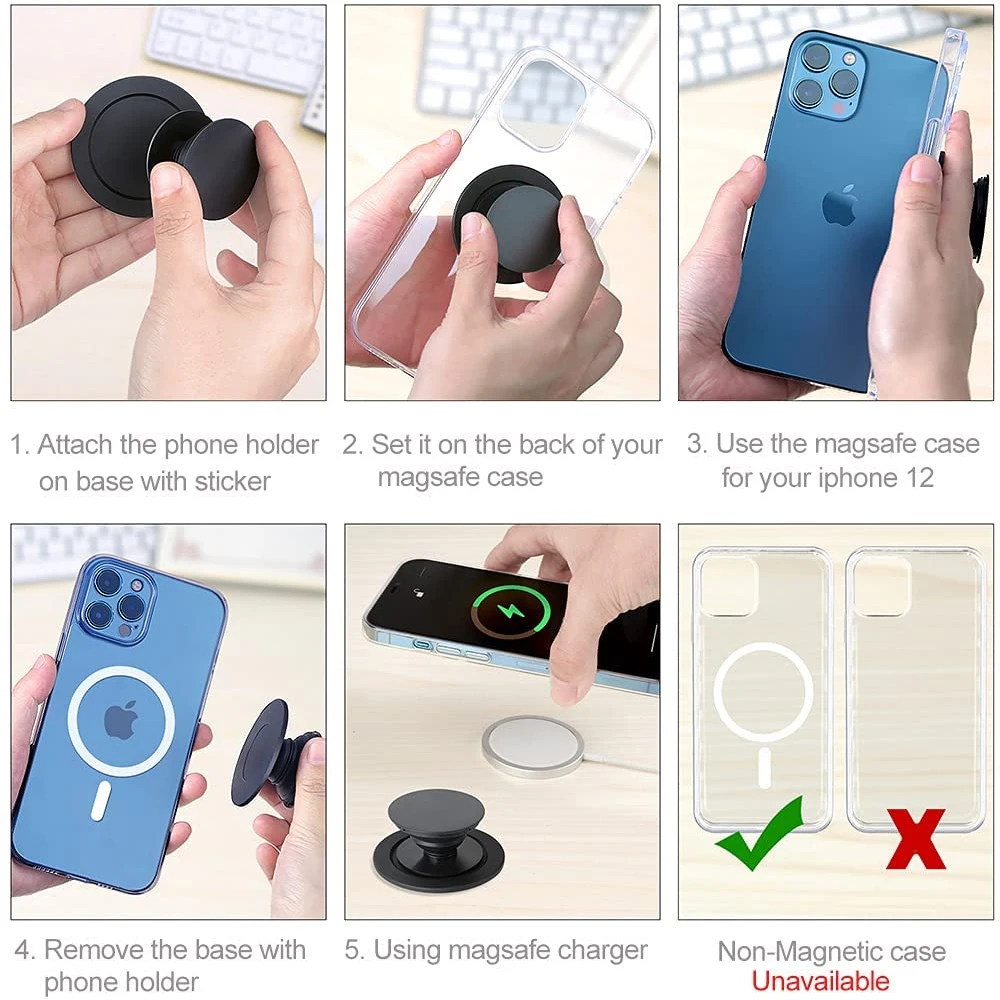 1. Attach the phone holder on base with sticker

2. Set it on the back of your magsafe case

3. Use the magsafe case for your iphone 12

4. Remove the base with phone holder

5. Using magsafe charger

Non-Magnetic case
Unavailable