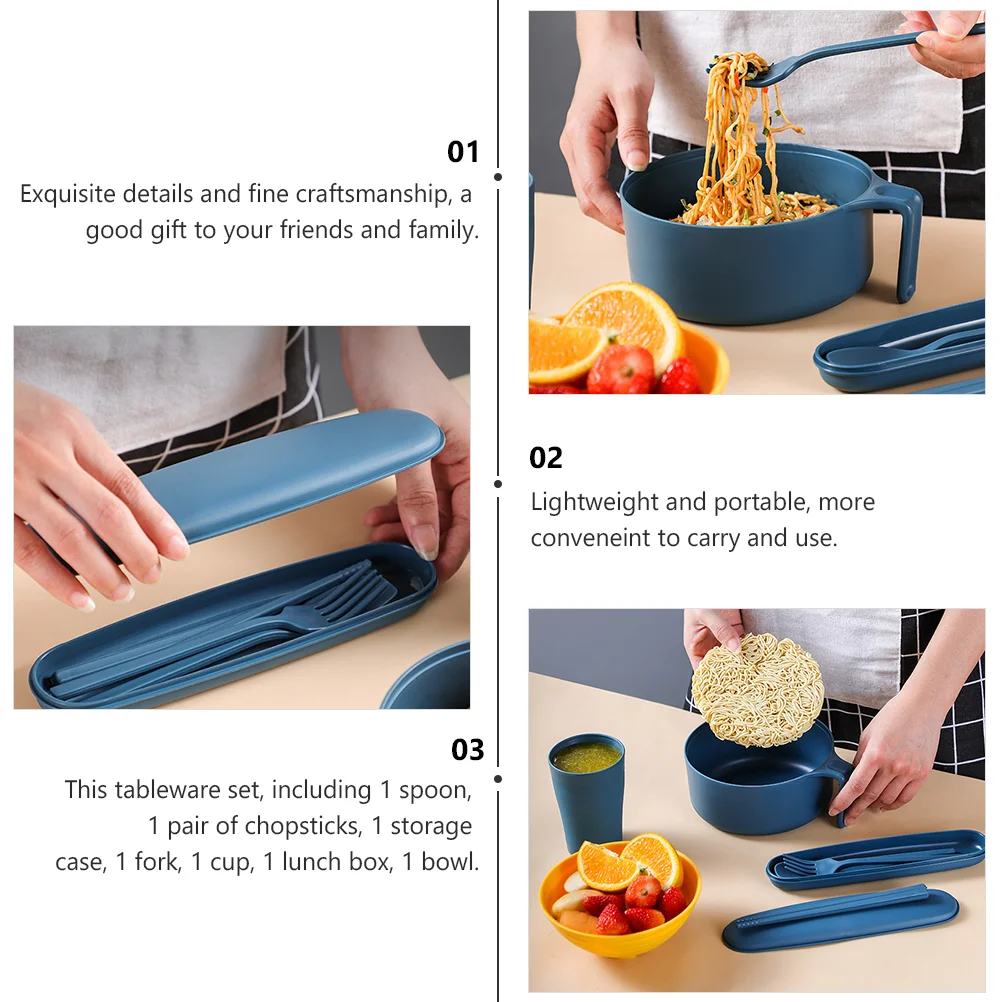 01
Exquisite details and fine craftsmanship, a good gift to your friends and family.

02
Lightweight and portable, more conveneint to carry and use.

03
This tableware set, including 1 spoon, 1 pair of chopsticks, 1 storage case, 1 fork, 1 cup, 1 lunch box, 1 bowl.