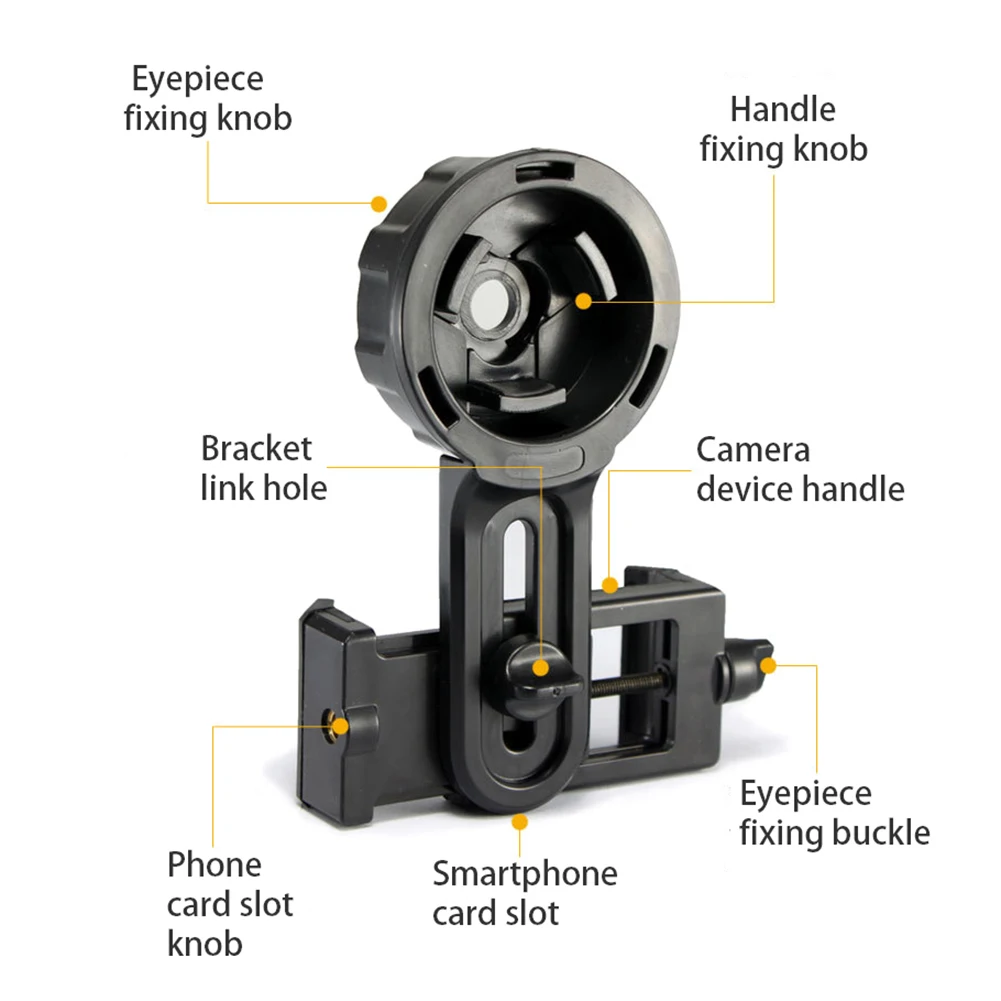 Eyepiece fixing knob

Handle fixing knob

Bracket link hole

Camera device handle

Eyepiece fixing buckle

Phone card slot knob

Smartphone card slot