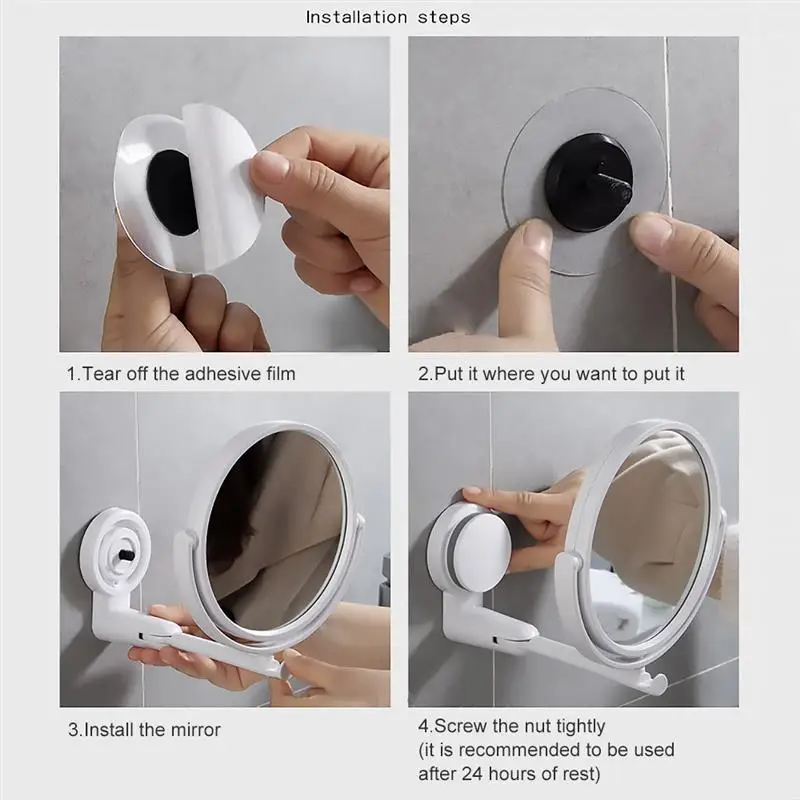 Installation steps

1.Tear off the adhesive film

2.Put it where you want to put it

3.Install the mirror

4.Screw the nut tightly (it is recommended to be used after 24 hours of rest)