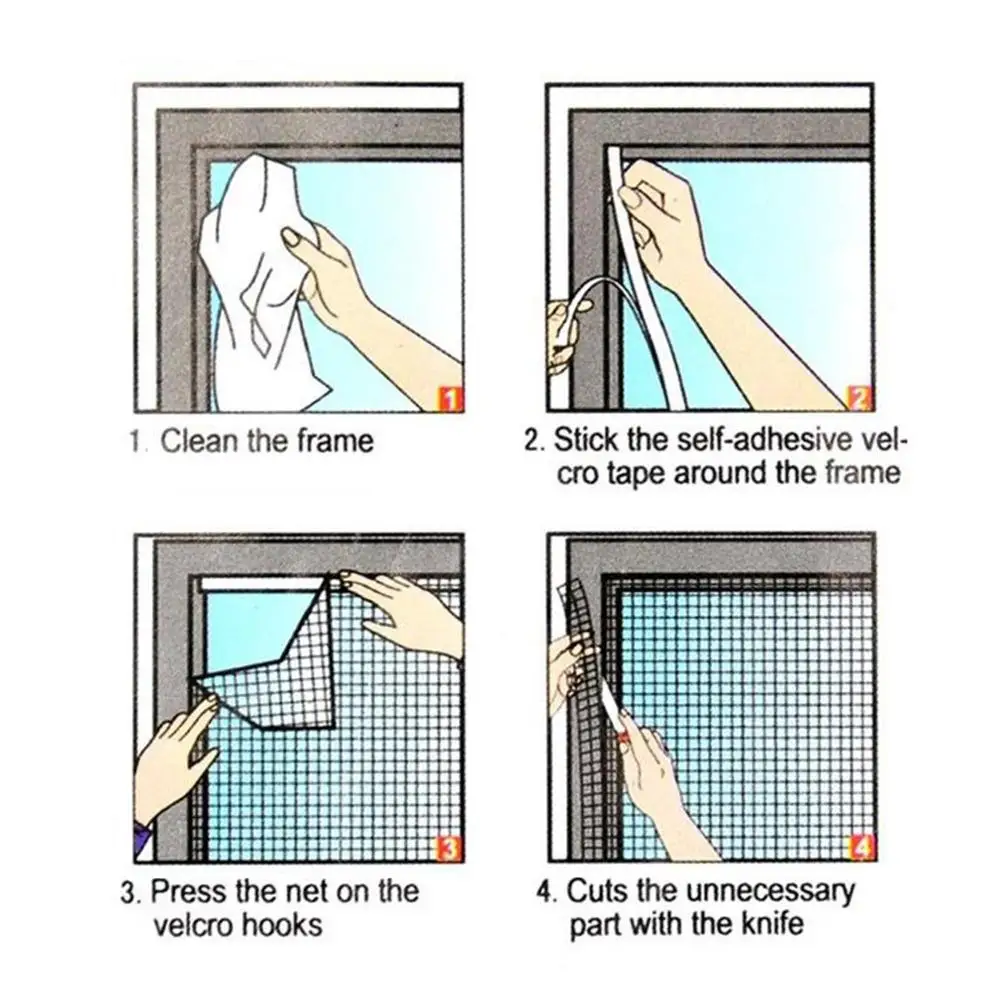 1

1. Clean the frame

2

2. Stick the self-adhesive velcro tape around the frame

3

3. Press the net on the velcro hooks

4

4. Cuts the unnecessary part with the knife