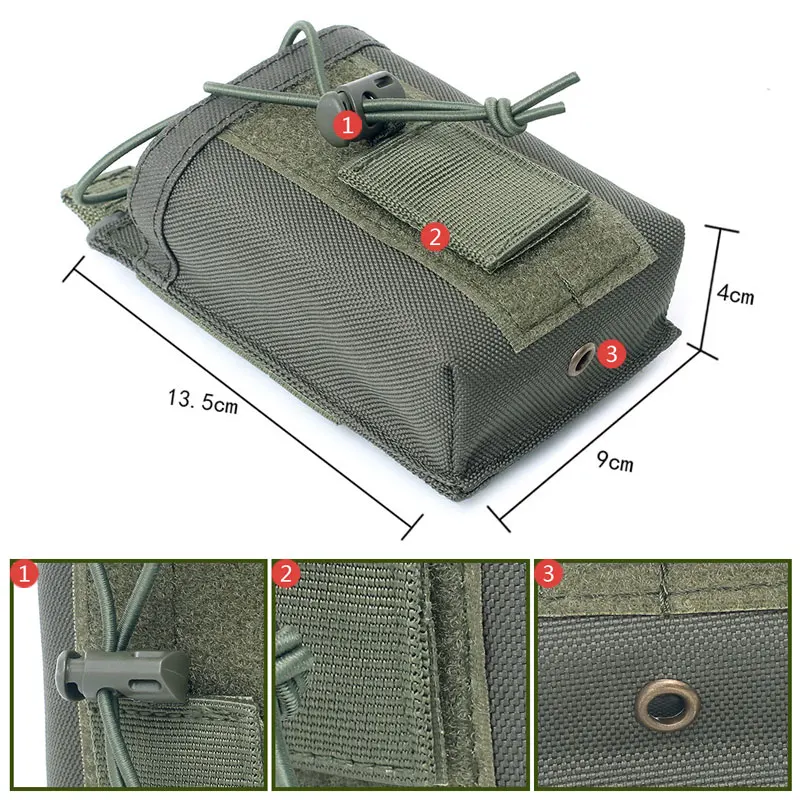 1
2
3
4cm
13. 5cm
9cm
1
2
3