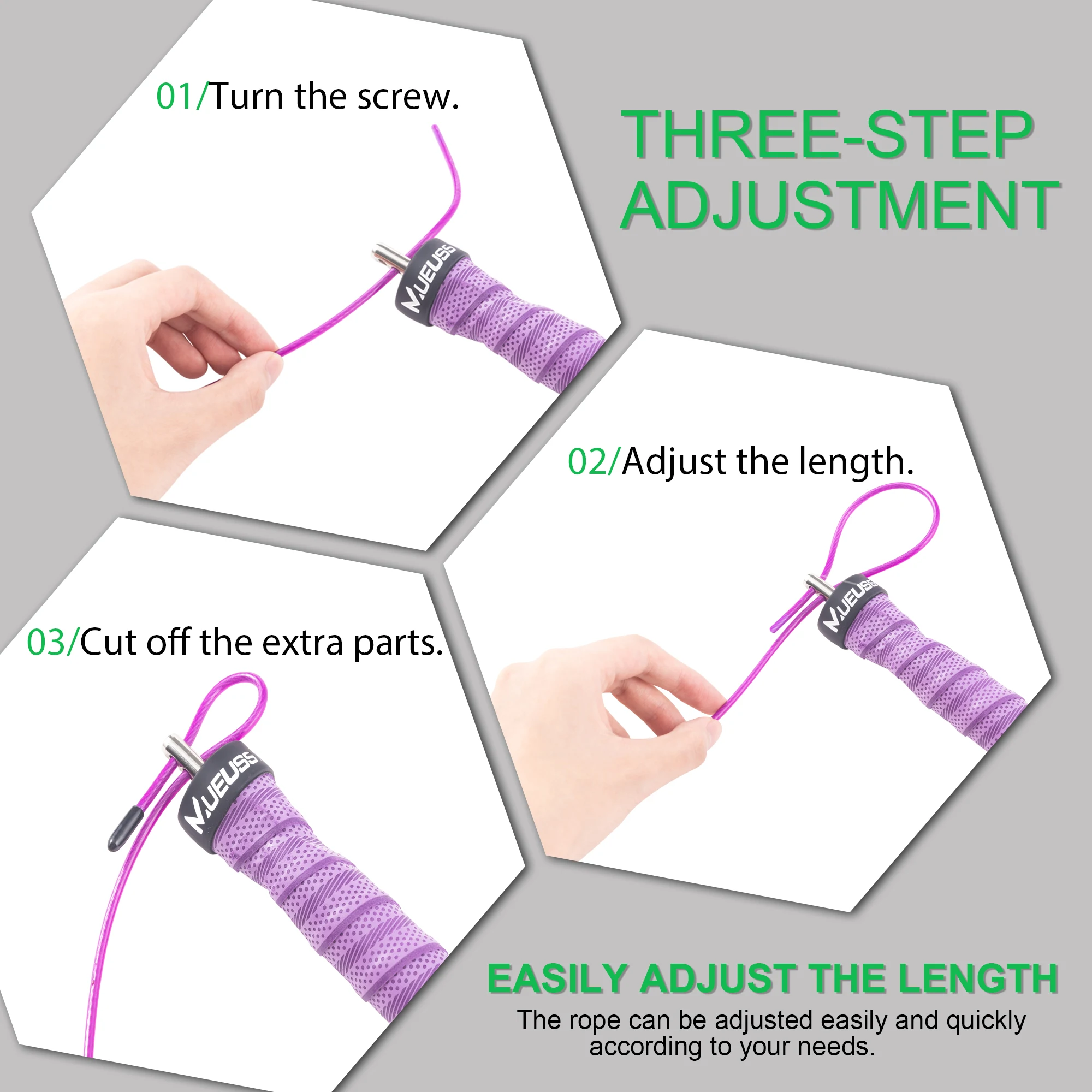 01/Turn the screw.

THREE-STEP ADJUSTMENT

MUEUSS

02/Adjust the length.

MUEUSS

03/Cut off the extra parts.

MUEUSS

EASILY ADJUST THE LENGTH

The rope can be adjusted easily and quickly according to your needs.