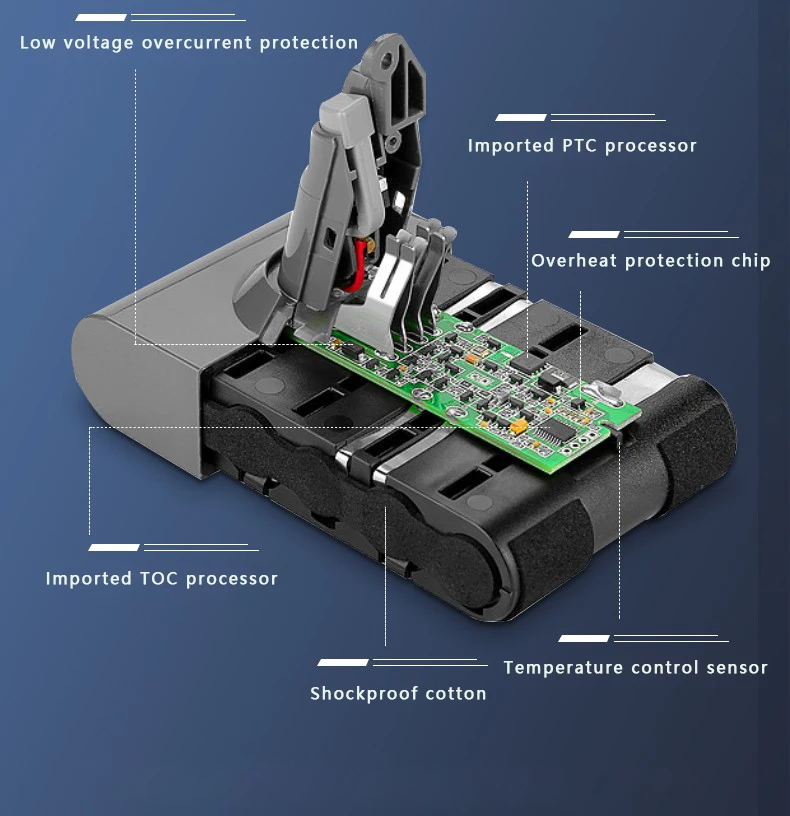 Low voltage overcurrent protection

Imported PTC processor

Overheat protection chip

Imported TOC processor

Temperature control sensor

Shockproof cotton