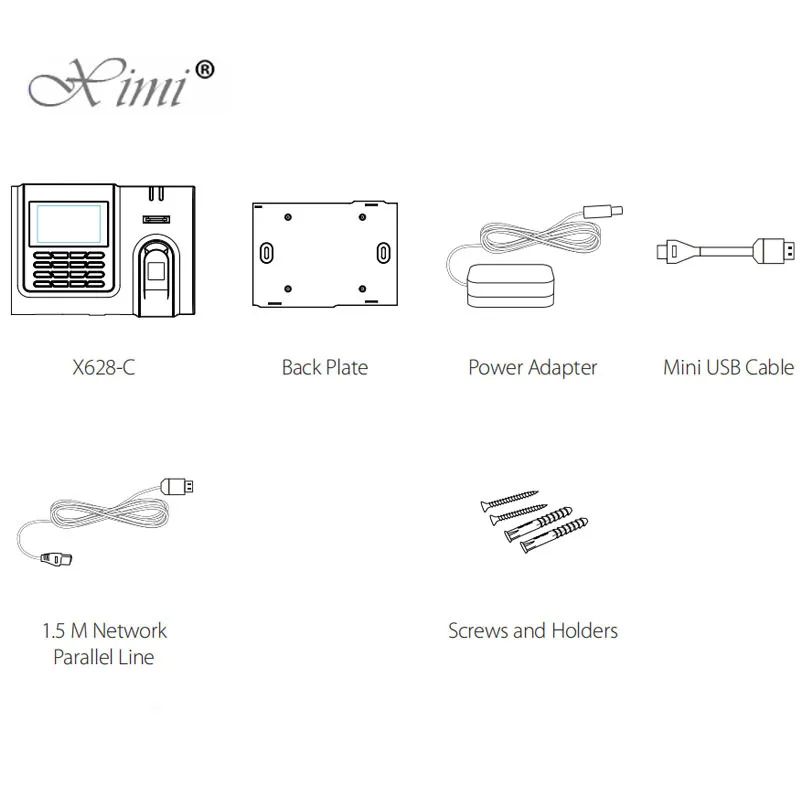 Ximi®

X628-C

Back Plate

Power Adapter

Mini USB Cable

1.5 M Network Parallel Line

Screws and Holders