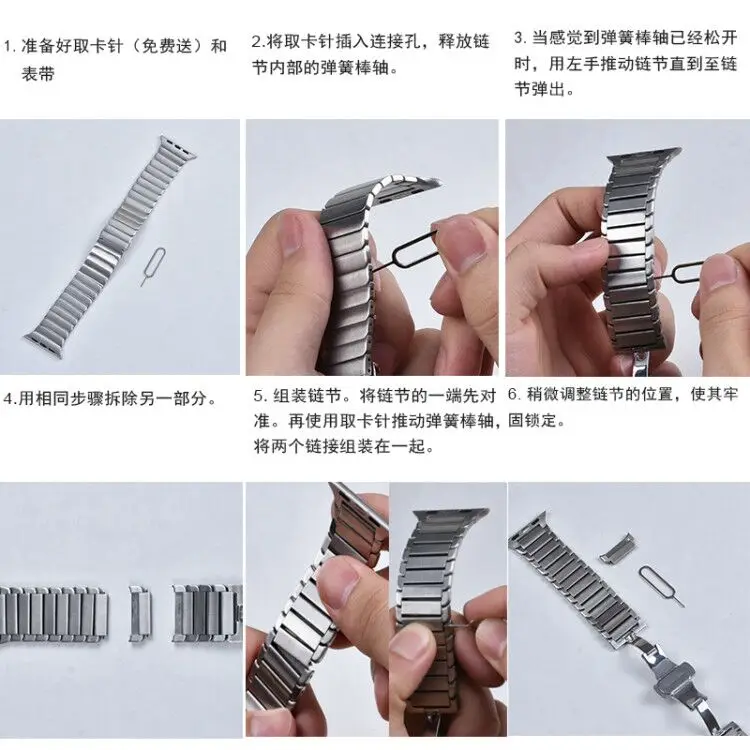 1. 准备好取卡针（免费送）和表带

2.将取卡针插入连接孔，释放链节内部的弹簧棒轴。

3. 当感觉到弹簧棒轴已经松开时，用左手推动链节直到至链节弹出。

4.用相同步骤拆除另一部分。

5. 组装链节。将链节的一端先对准。再使用取卡针推动弹簧棒轴，将两个链接组装在一起。

6. 稍微调整链节的位置，使其牢固锁定。