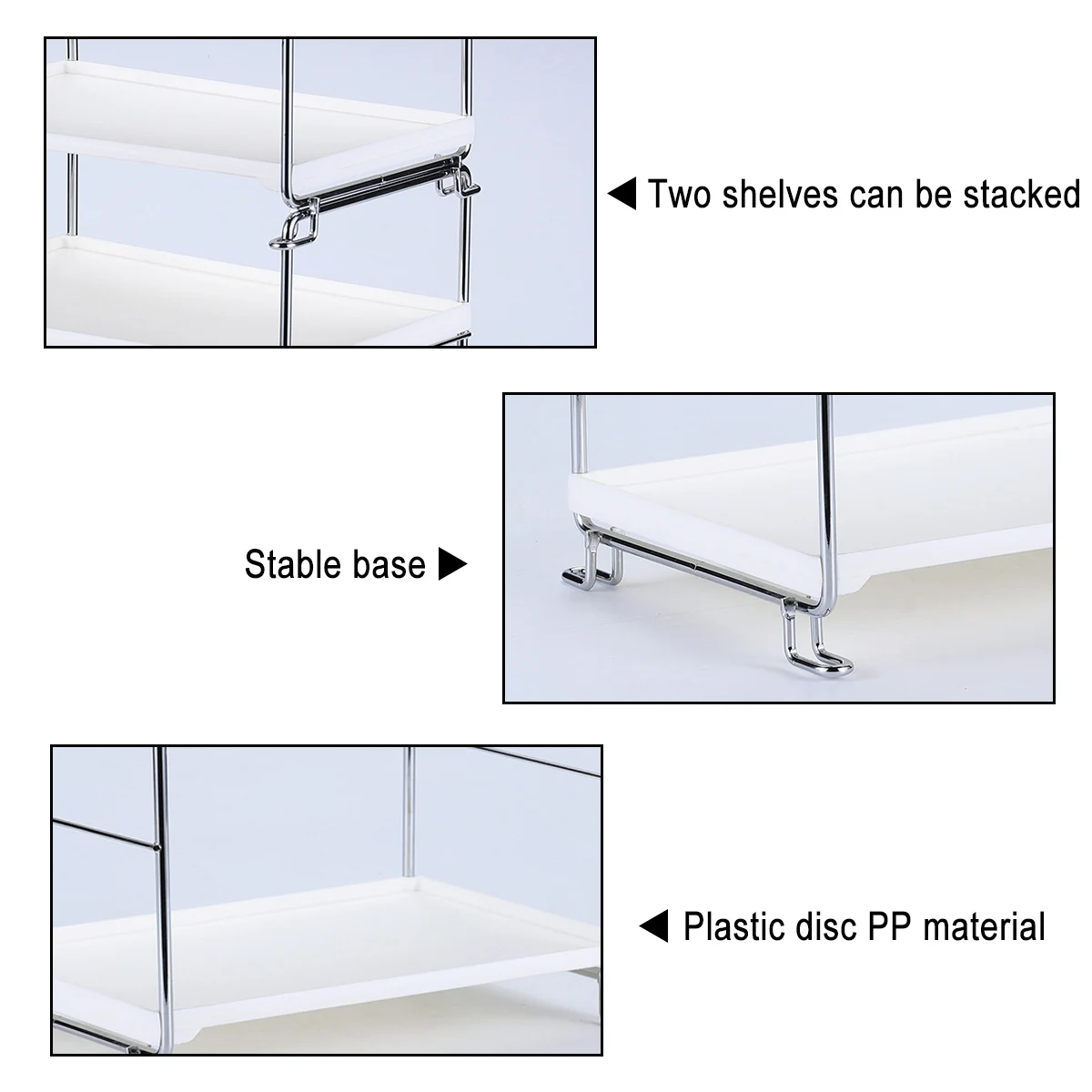 ◀ Two shelves can be stacked

Stable base ▶

◀ Plastic disc PP material