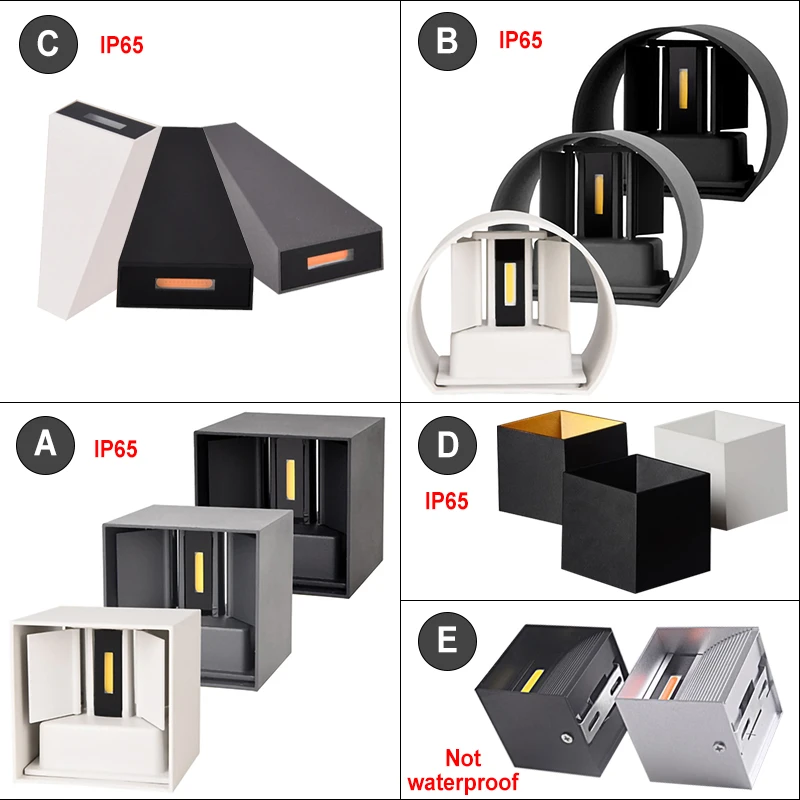 C IP65

B IP65

A IP65

D IP65

E

Not waterproof