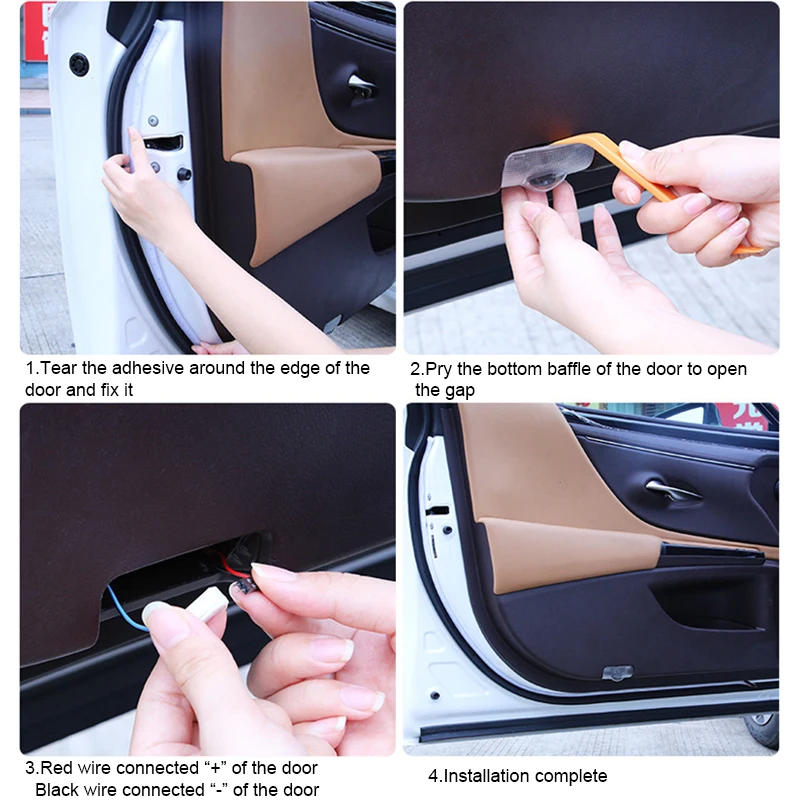 1.Tear the adhesive around the edge of the door and fix it

2.Pry the bottom baffle of the door to open the gap

3.Red wire connected “+” of the door
Black wire connected “-” of the door

4.Installation complete