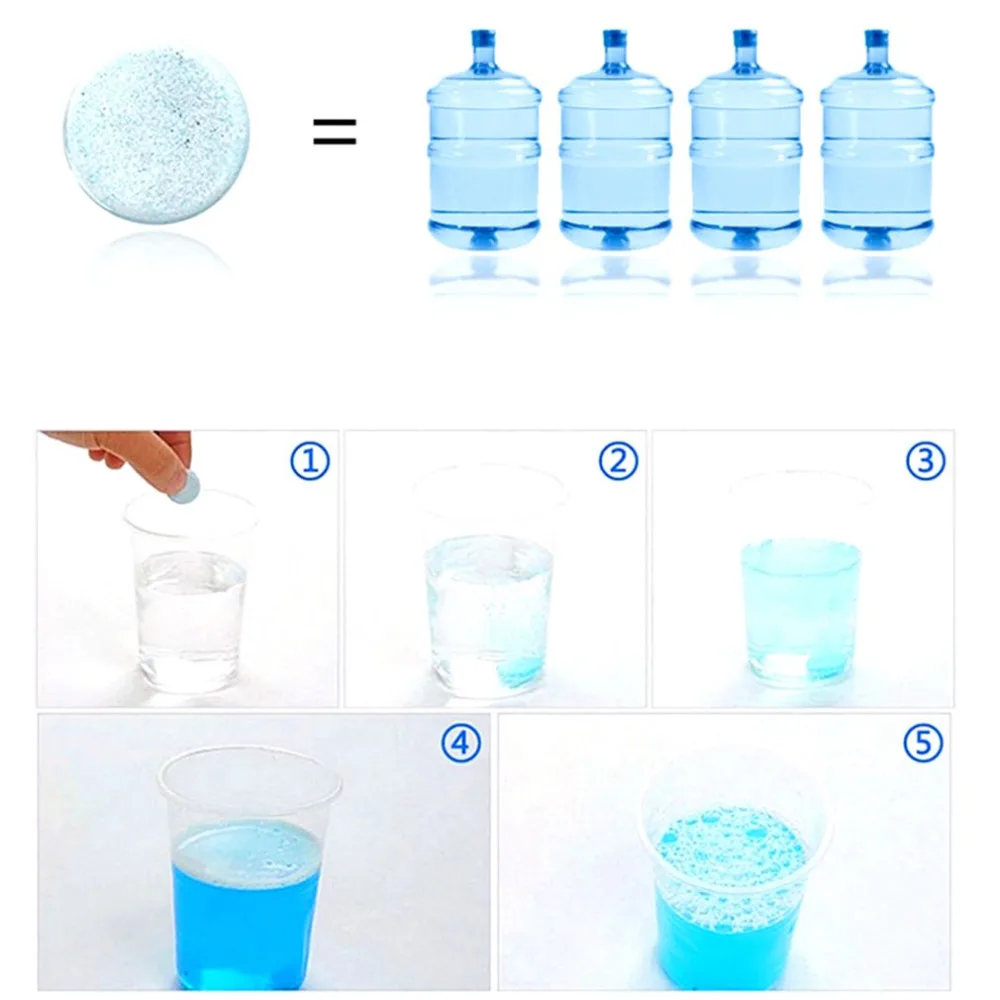 =

①

②

③

④

⑤