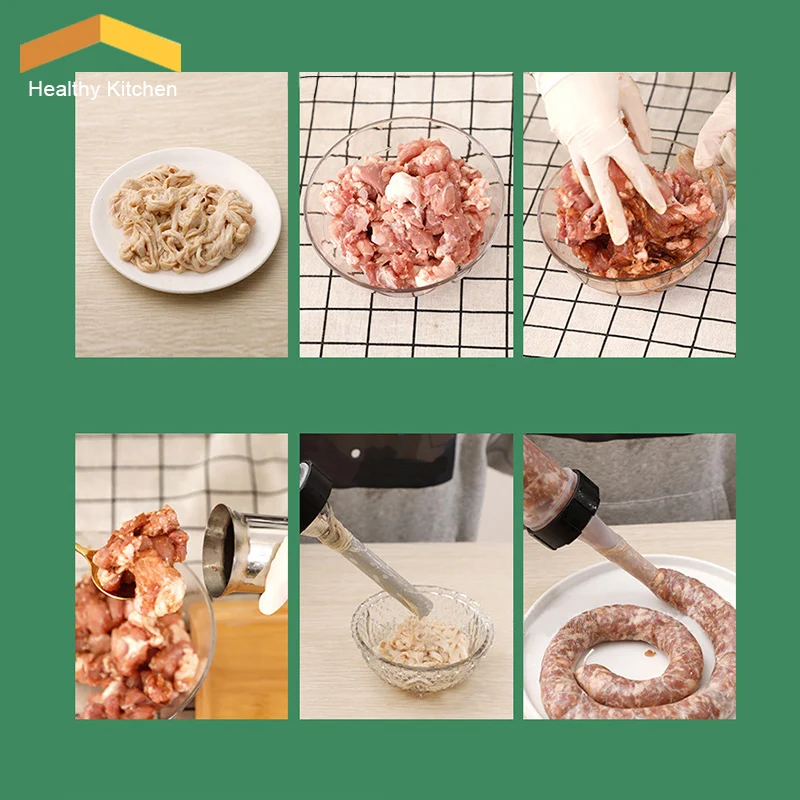 Healthy Kitchen