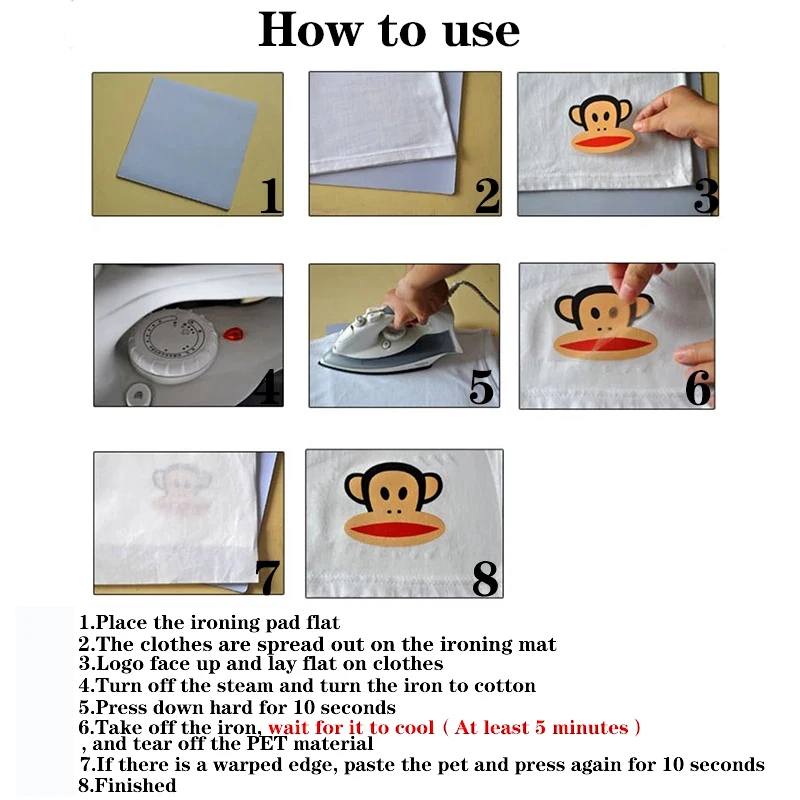 How to use

1

2

3

4

5

6

7

8

1.Place the ironing pad flat
2.The clothes are spread out on the ironing mat
3.Logo face up and lay flat on clothes
4.Turn off the steam and turn the iron to cotton
5.Press down hard for 10 seconds
6.Take off the iron, wait for it to cool ( At least 5 minutes ) , and tear off the PET material
7.If there is a warped edge, paste the pet and press again for 10 seconds
8.Finished