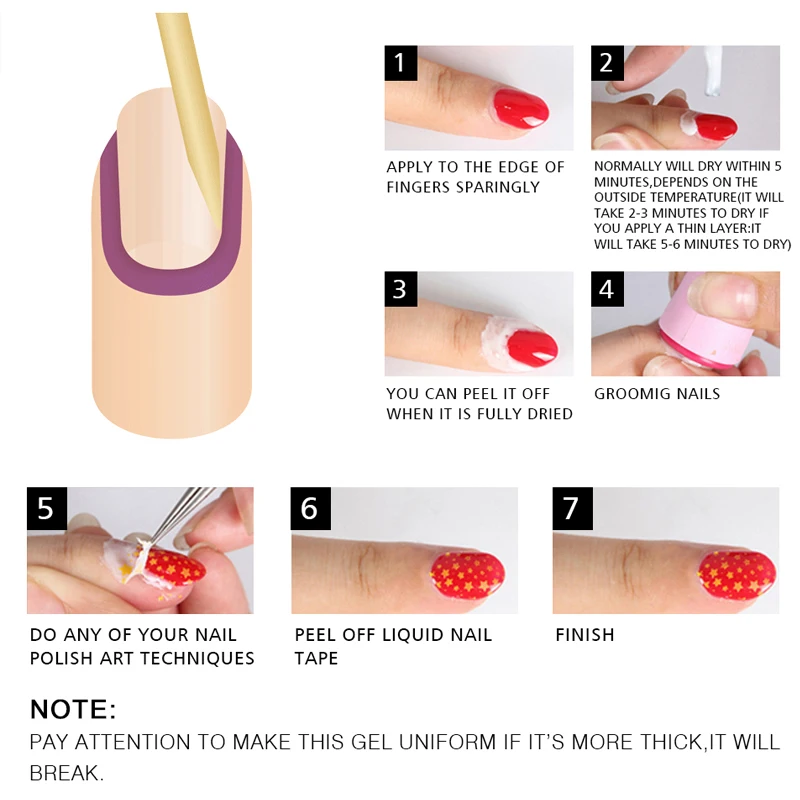 1

APPLY TO THE EDGE OF FINGERS SPARINGLY

2

NORMALLY WILL DRY WITHIN 5 MINUTES,DEPENDS ON THE OUTSIDE TEMPERATURE(IT WILL TAKE 2-3 MINUTES TO DRY IF YOU APPLY A THIN LAYER:IT WILL TAKE 5-6 MINUTES TO DRY)

3

YOU CAN PEEL IT OFF WHEN IT IS FULLY DRIED

4

GROOMIG NAILS

5

DO ANY OF YOUR NAIL POLISH ART TECHNIQUES

6

PEEL OFF LIQUID NAIL TAPE

7

FINISH

NOTE:
PAY ATTENTION TO MAKE THIS GEL UNIFORM IF IT'S MORE THICK,IT WILL BREAK.