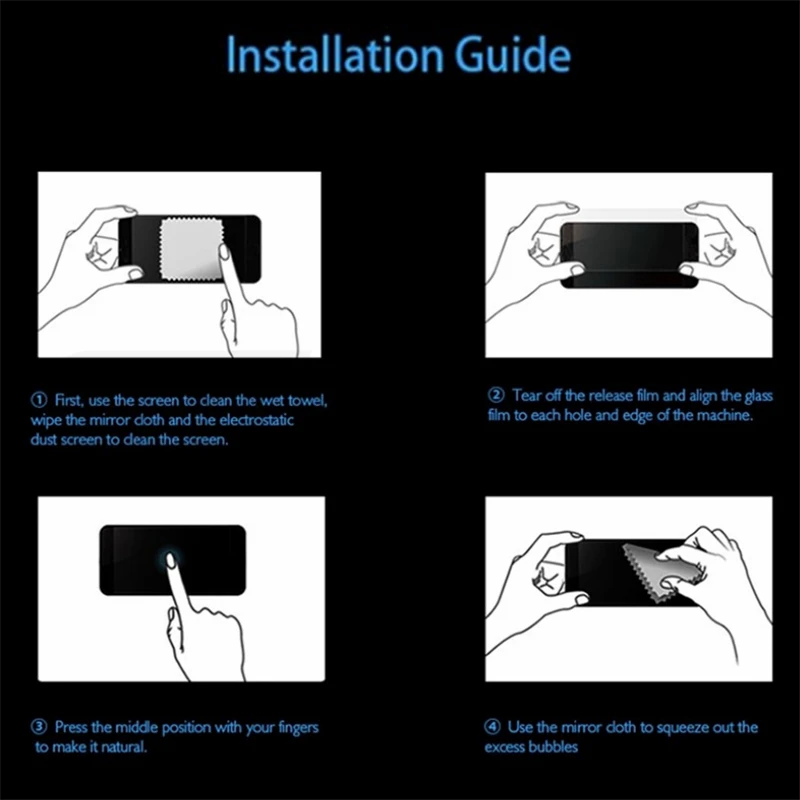 Installation Guide

① First, use the screen to clean the wet towel, wipe the mirror cloth and the electrostatic dust screen to clean the screen.

② Tear off the release film and align the glass film to each hole and edge of the machine.

③ Press the middle position with your fingers to make it natural.

④ Use the mirror cloth to squeeze out the excess bubbles