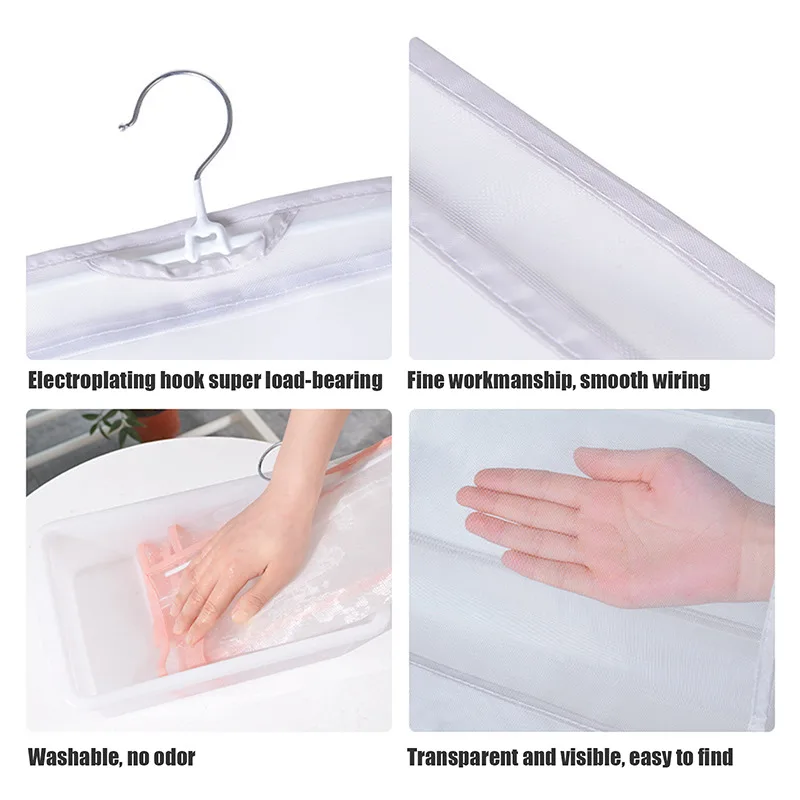 Electroplating hook super load-bearing

Fine workmanship, smooth wiring

Washable, no odor

Transparent and visible, easy to find