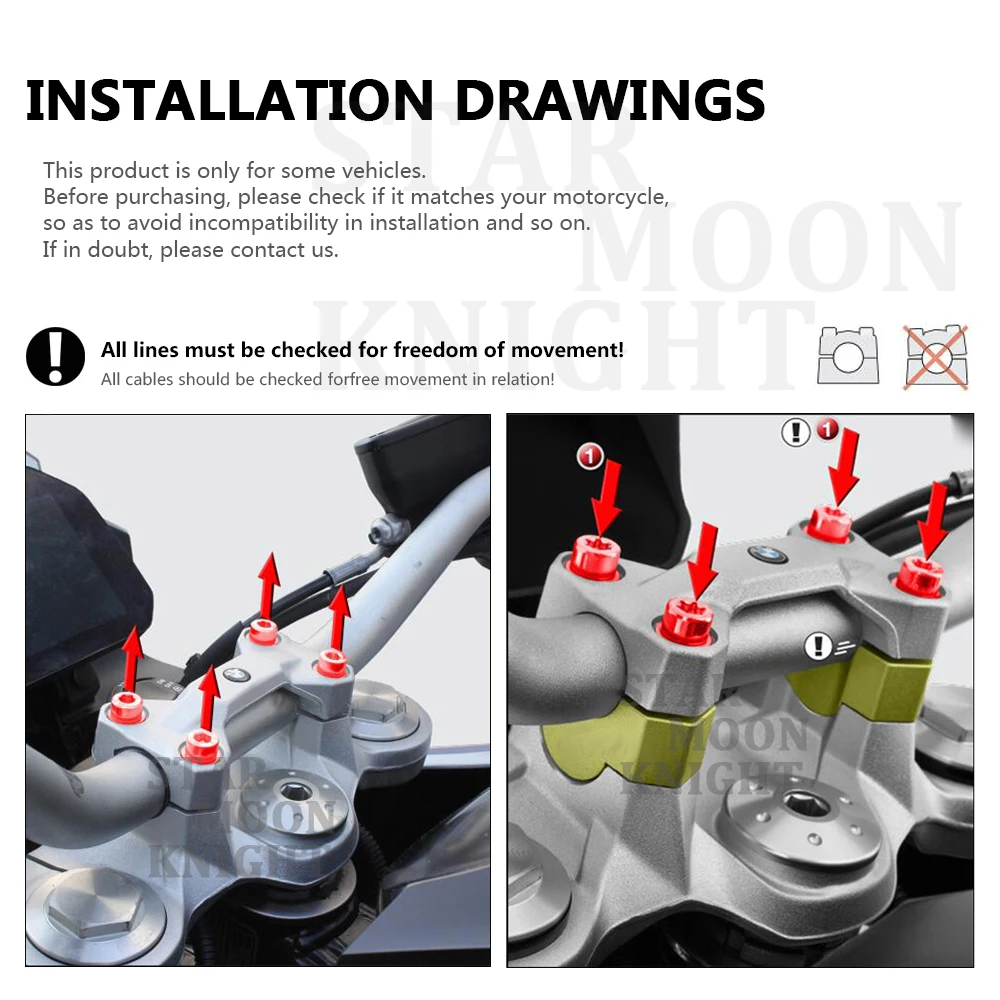 INSTALLATION DRAWINGS

STAR MOON KNIGHT

This product is only for some vehicles.
Before purchasing, please check if it matches your motorcycle, so as to avoid incompatibility in installation and so on.
If in doubt, please contact us.

All lines must be checked for freedom of movement!
All cables should be checked forfree movement in relation!

STAR MOON KNIGHT

1

1

STAR MOON KNIGHT