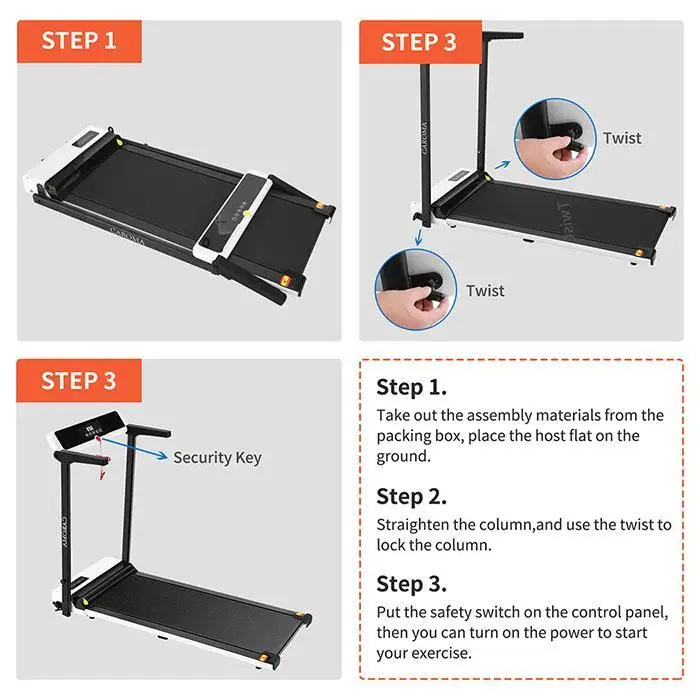 STEP 1

CAROMA

STEP 3

CAROMA

Twist

Twist

Twist

STEP 3

Security Key

CAROMA

Step 1.

Take out the assembly materials from the packing box, place the host flat on the ground.

Step 2.

Straighten the column,and use the twist to lock the column.

Step 3.

Put the safety switch on the control panel, then you can turn on the power to start your exercise.