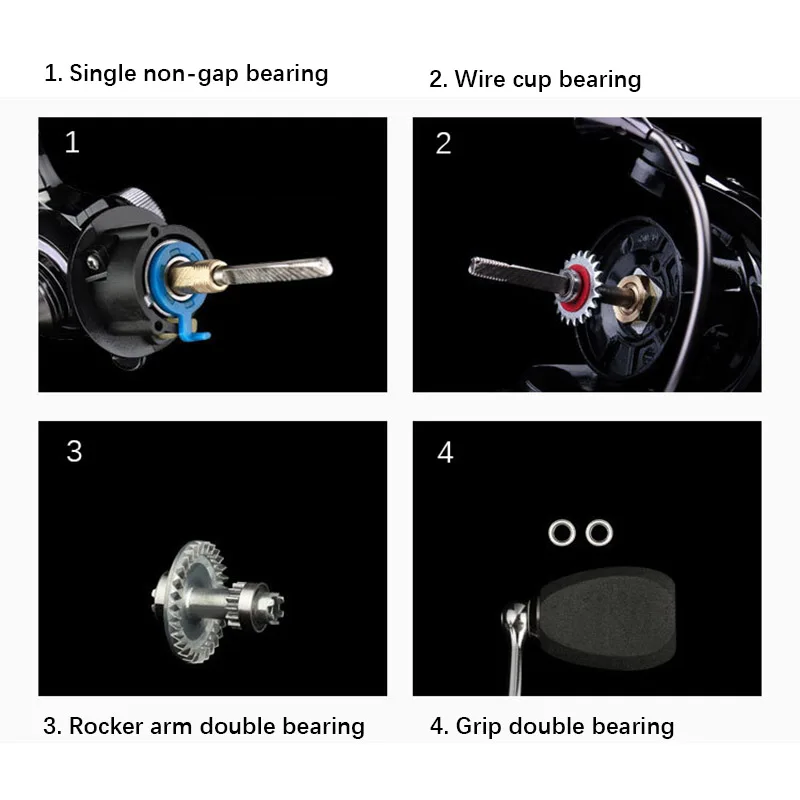 1. Single non-gap bearing

2. Wire cup bearing

1

2

3

4

3. Rocker arm double bearing

4. Grip double bearing