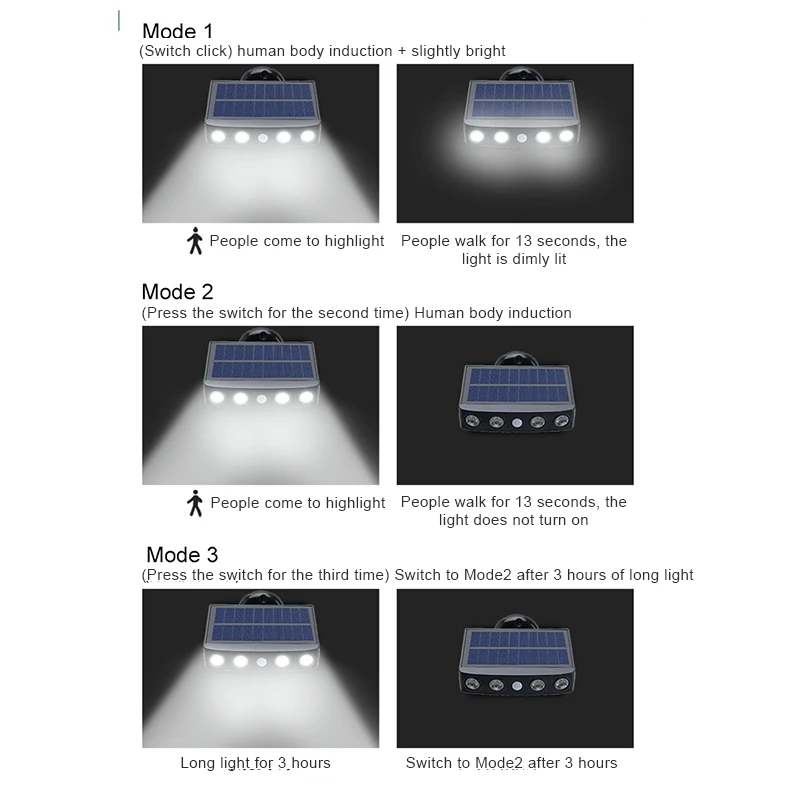 Mode 1
(Switch click) human body induction + slightly bright

People come to highlight

People walk for 13 seconds, the light is dimly lit

Mode 2
(Press the switch for the second time) Human body induction

People come to highlight

People walk for 13 seconds, the light does not turn on

Mode 3
(Press the switch for the third time) Switch to Mode2 after 3 hours of long light

Long light for 3 hours

Switch to Mode2 after 3 hours