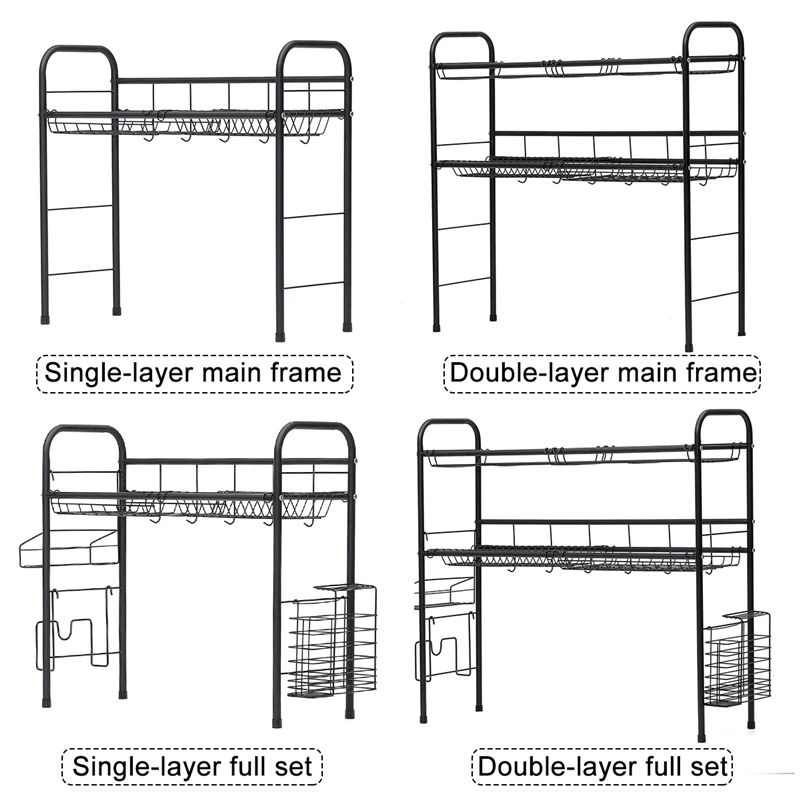 Single-layer main frame

Double-layer main frame

Single-layer full set

Double-layer full set