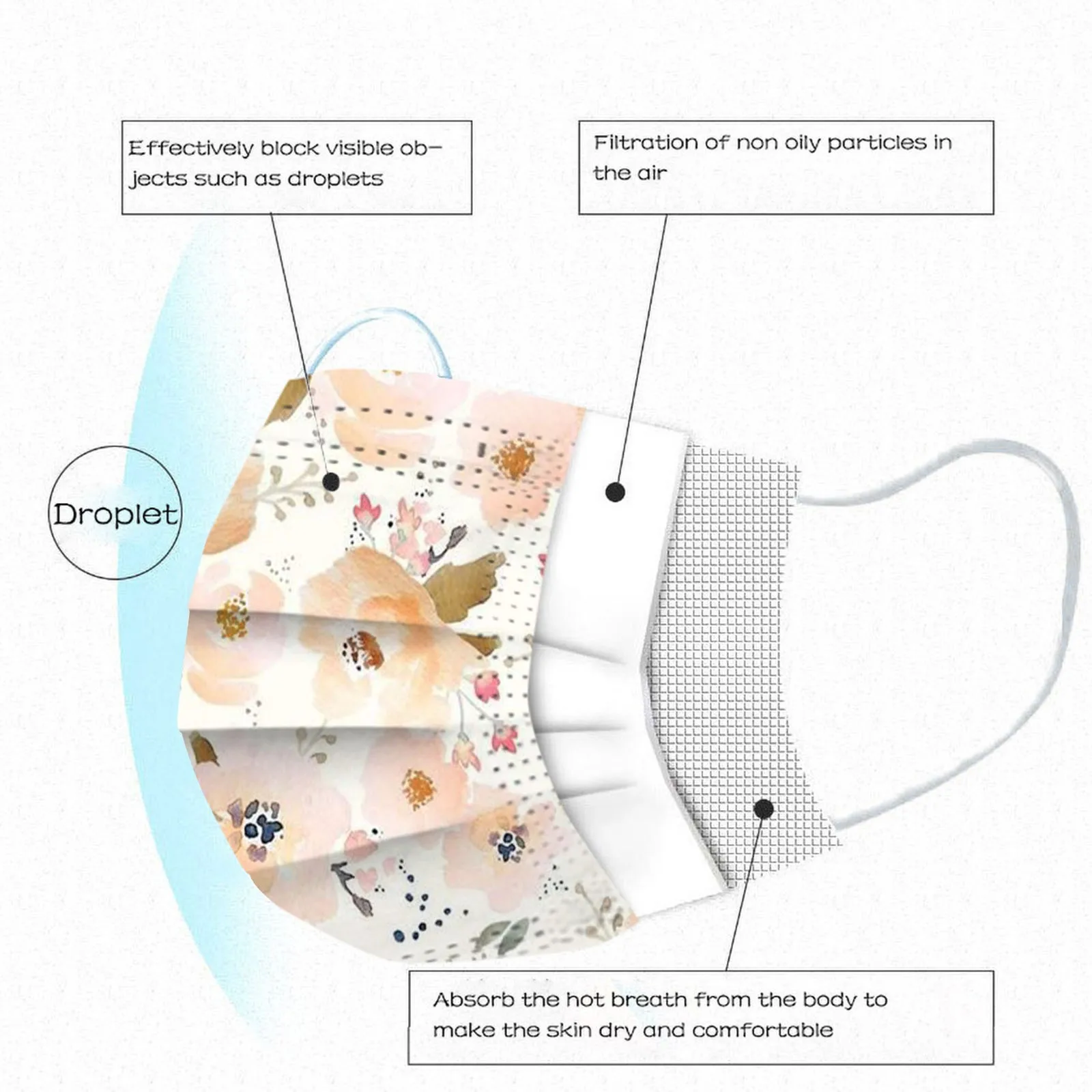 Effectively block visible objects such as droplets

Filtration of non oily particles in the air

Droplet

Absorb the hot breath from the body to make the skin dry and comfortable