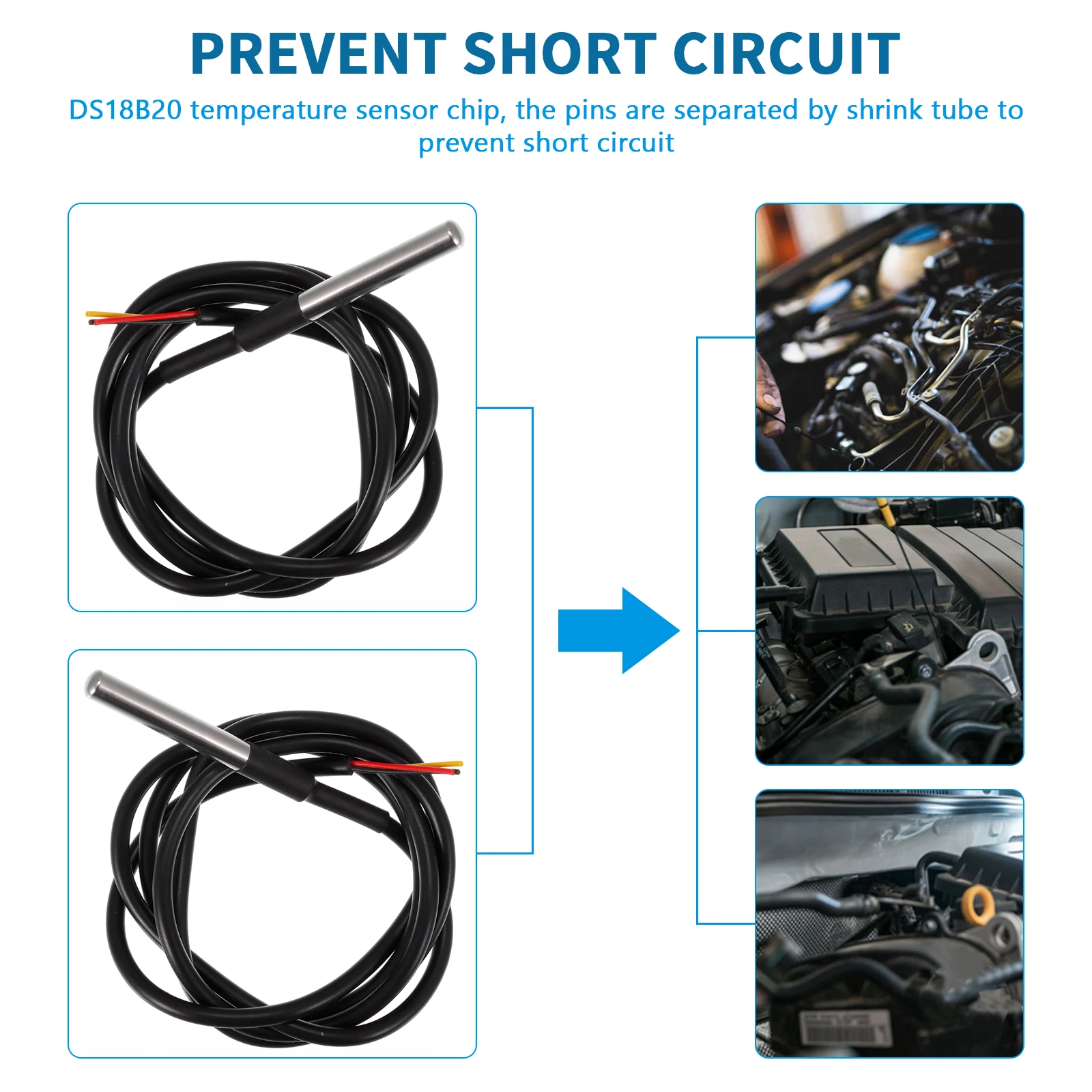 PREVENT SHORT CIRCUIT

DS18B20 temperature sensor chip, the pins are separated by shrink tube to prevent short circuit