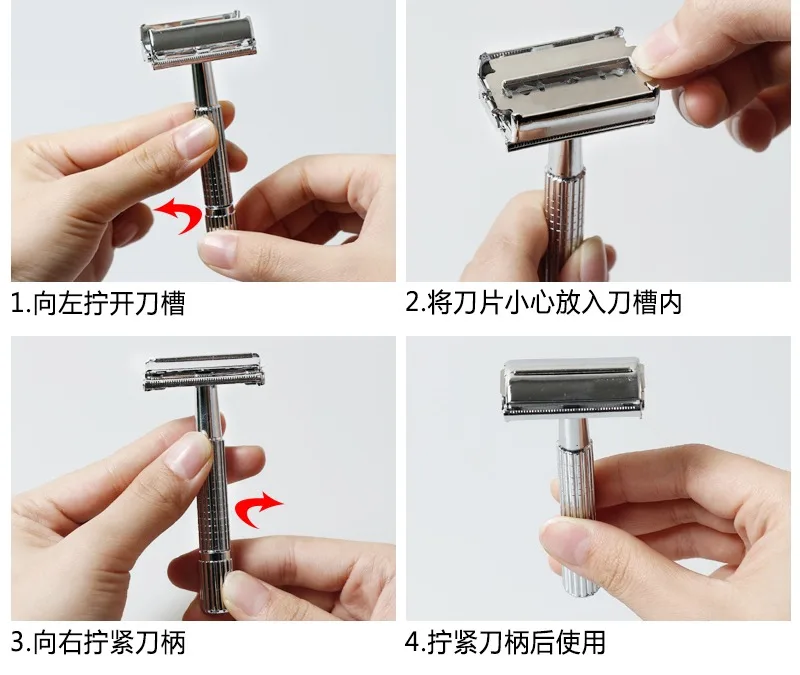 1.向左拧开刀槽

2.将刀片小心放入刀槽内

3.向右拧紧刀柄

4.拧紧刀柄后使用