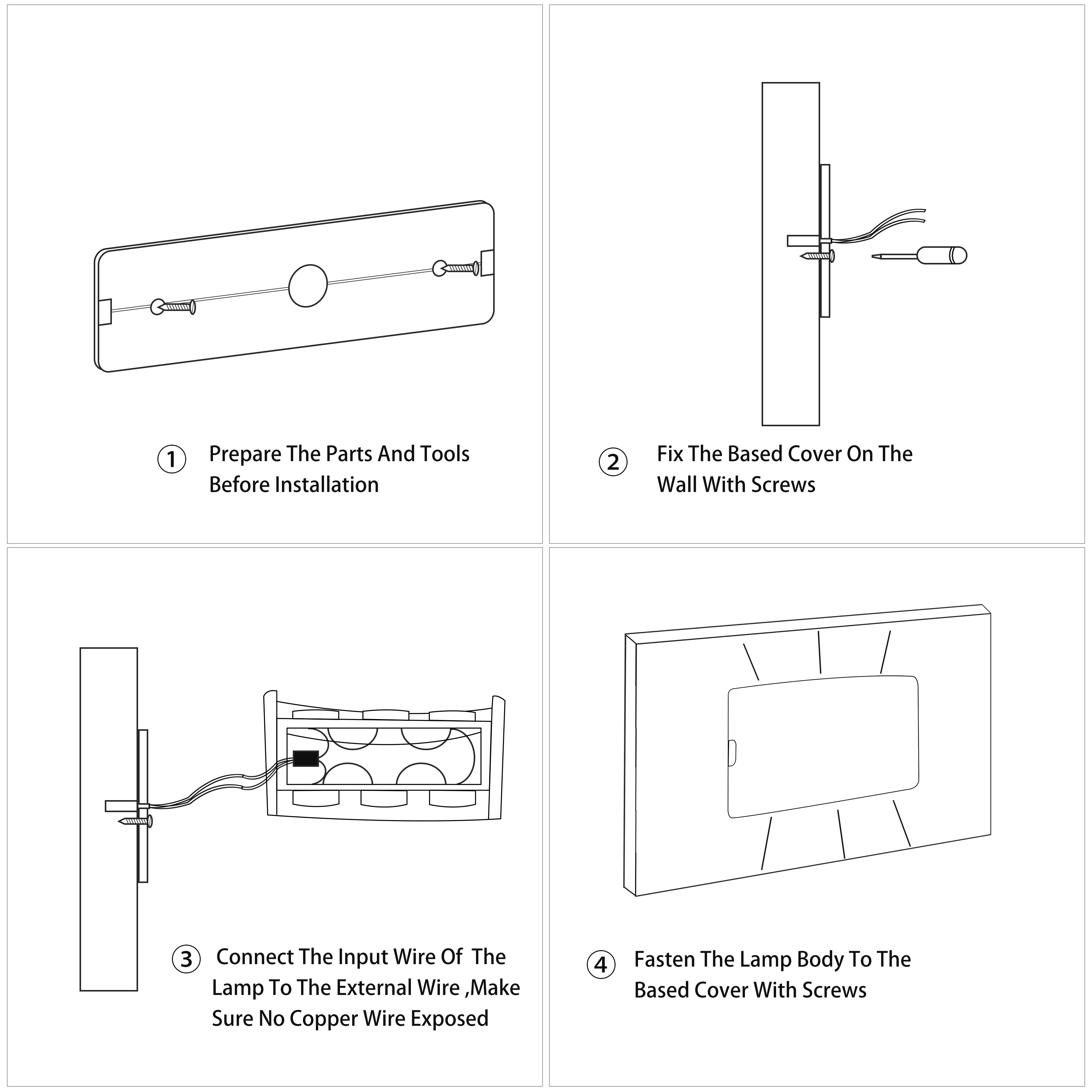 ① Prepare The Parts And Tools Before Installation

② Fix The Based Cover On The Wall With Screws

③ Connect The Input Wire Of The Lamp To The External Wire ,Make Sure No Copper Wire Exposed

④ Fasten The Lamp Body To The Based Cover With Screws