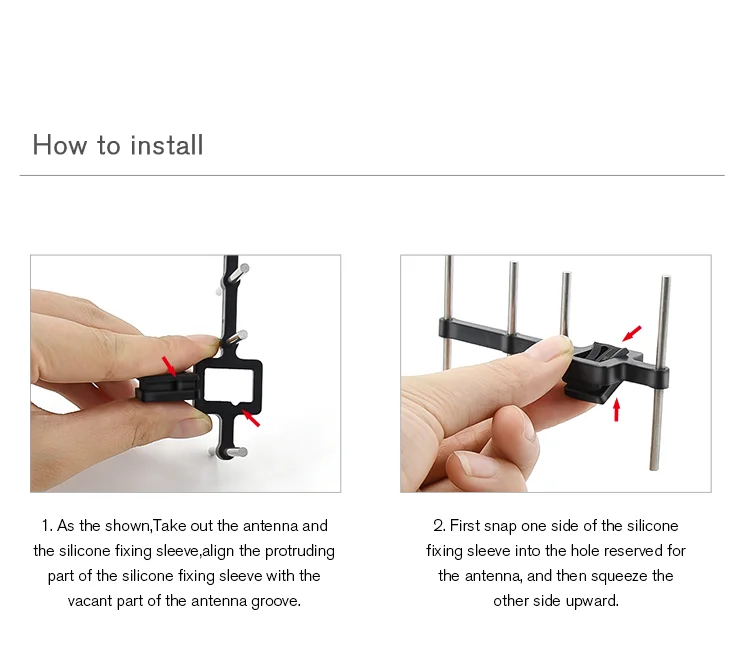 How to install

1. As the shown,Take out the antenna and the silicone fixing sleeve,align the protruding part of the silicone fixing sleeve with the vacant part of the antenna groove.

2. First snap one side of the silicone fixing sleeve into the hole reserved for the antenna, and then squeeze the other side upward.