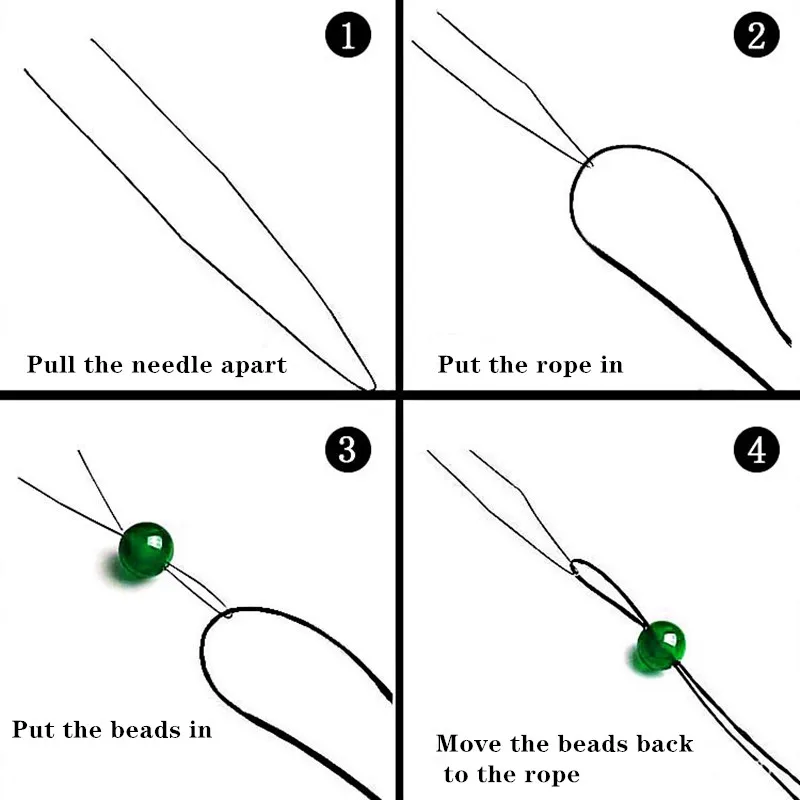 1

Pull the needle apart

2

Put the rope in

3

Put the beads in

4

Move the beads back to the rope