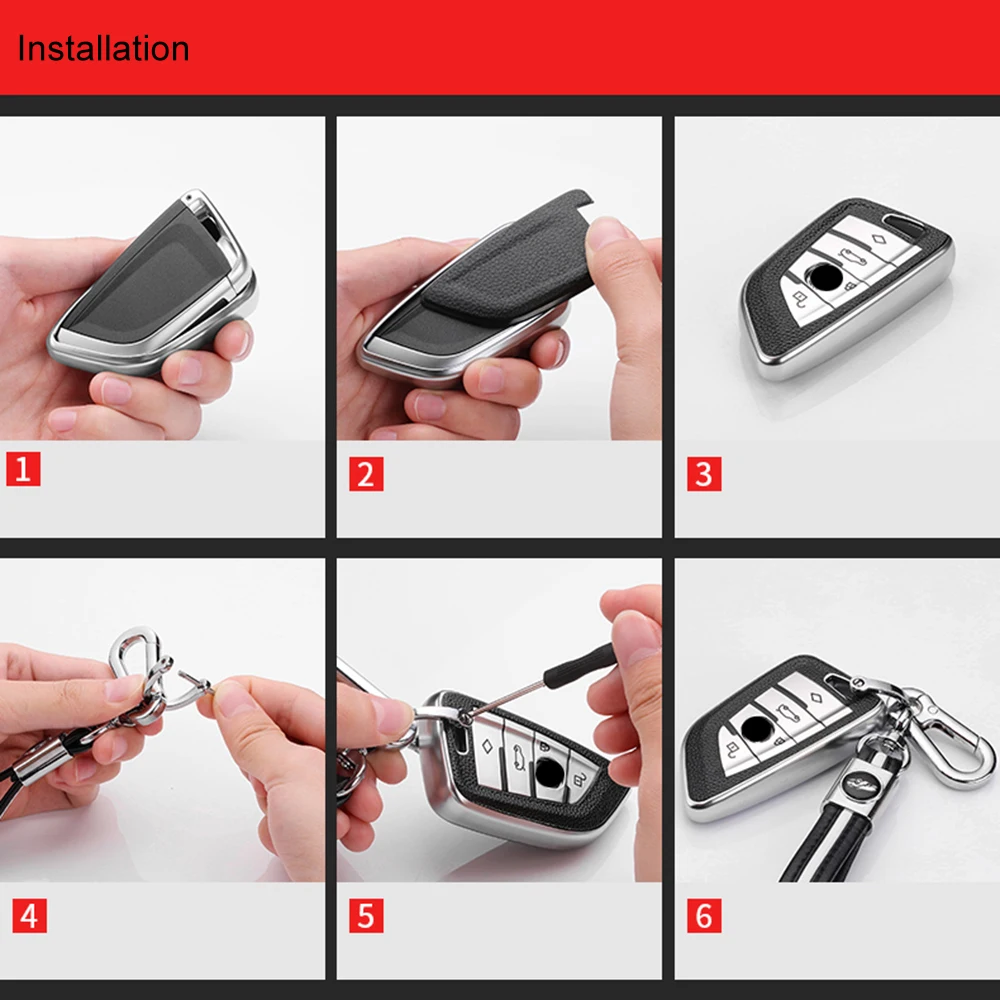 Installation

1

2

3

4

5

6