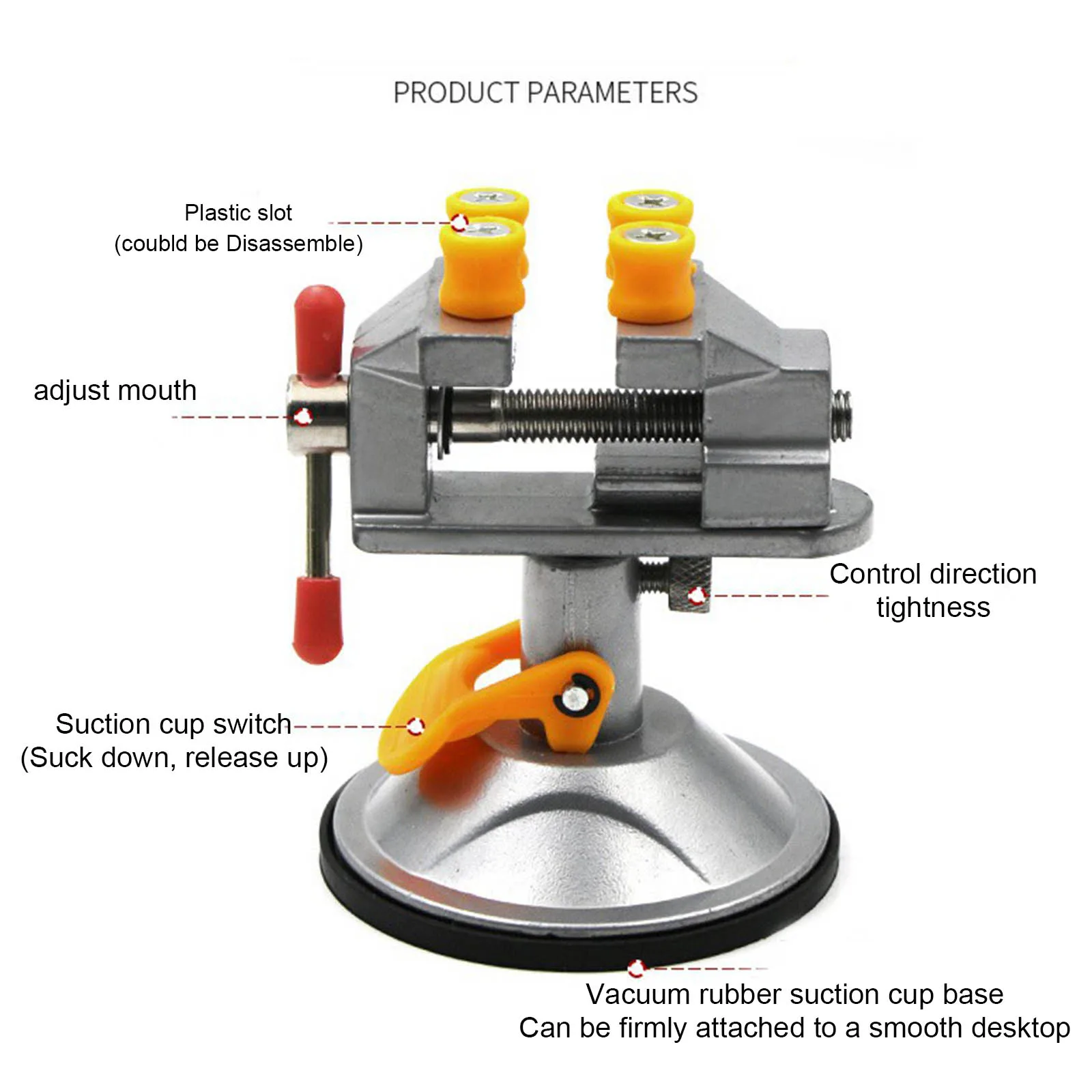 PRODUCT PARAMETERS

Plastic slot
(coubld be Disassemble)

adjust mouth

Control direction
tightness

Suction cup switch
(Suck down, release up)

Vacuum rubber suction cup base
Can be firmly attached to a smooth desktop