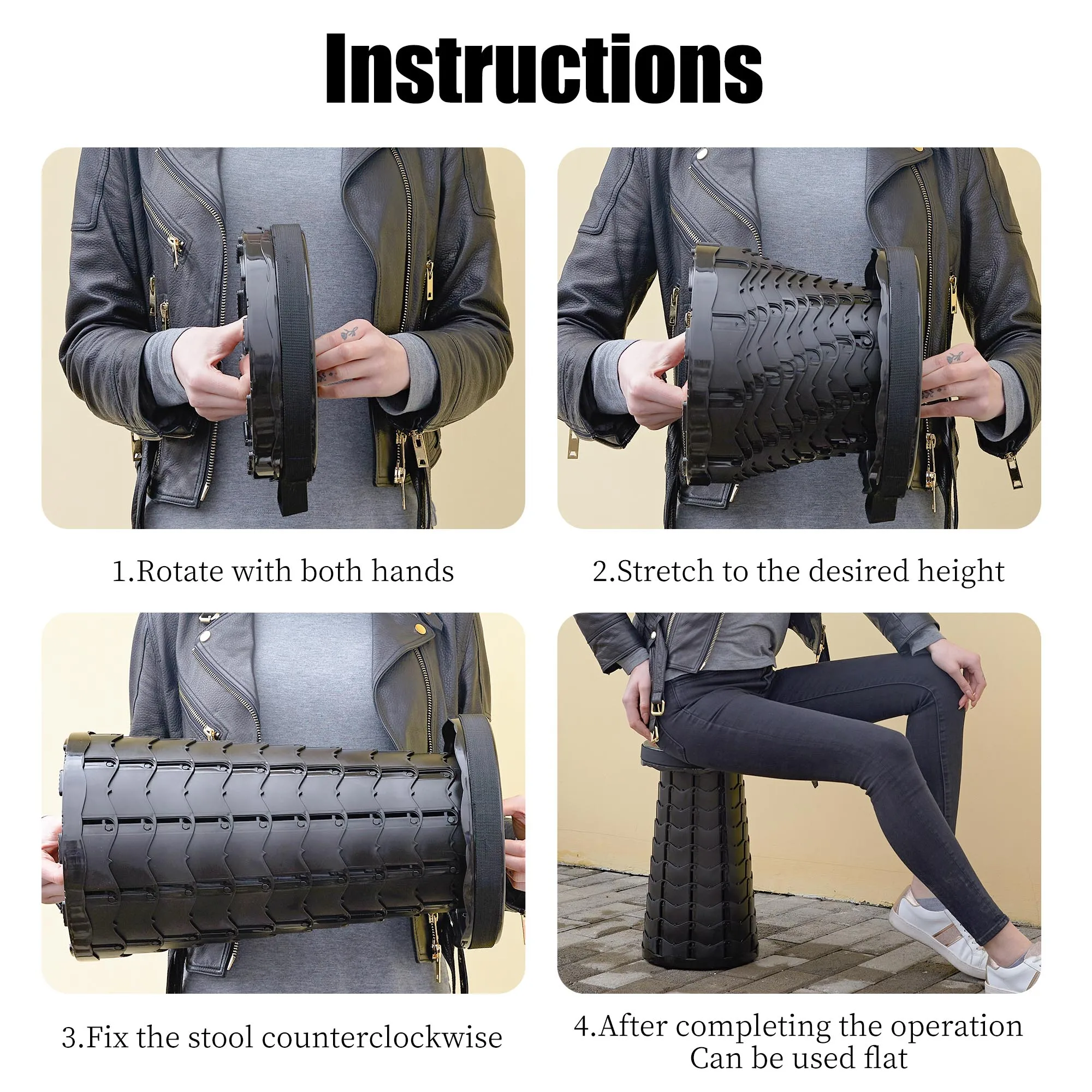 Instructions

1.Rotate with both hands

2.Stretch to the desired height

3.Fix the stool counterclockwise

4.After completing the operation
Can be used flat