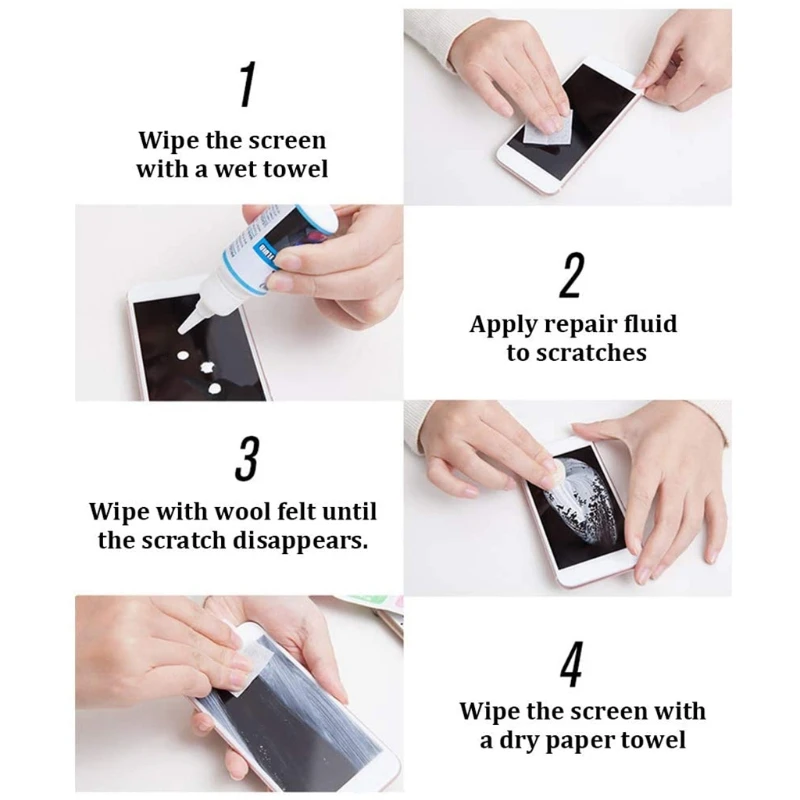 1

Wipe the screen with a wet towel

2

Apply repair fluid to scratches

3

Wipe with wool felt until the scratch disappears.

4

Wipe the screen with a dry paper towel