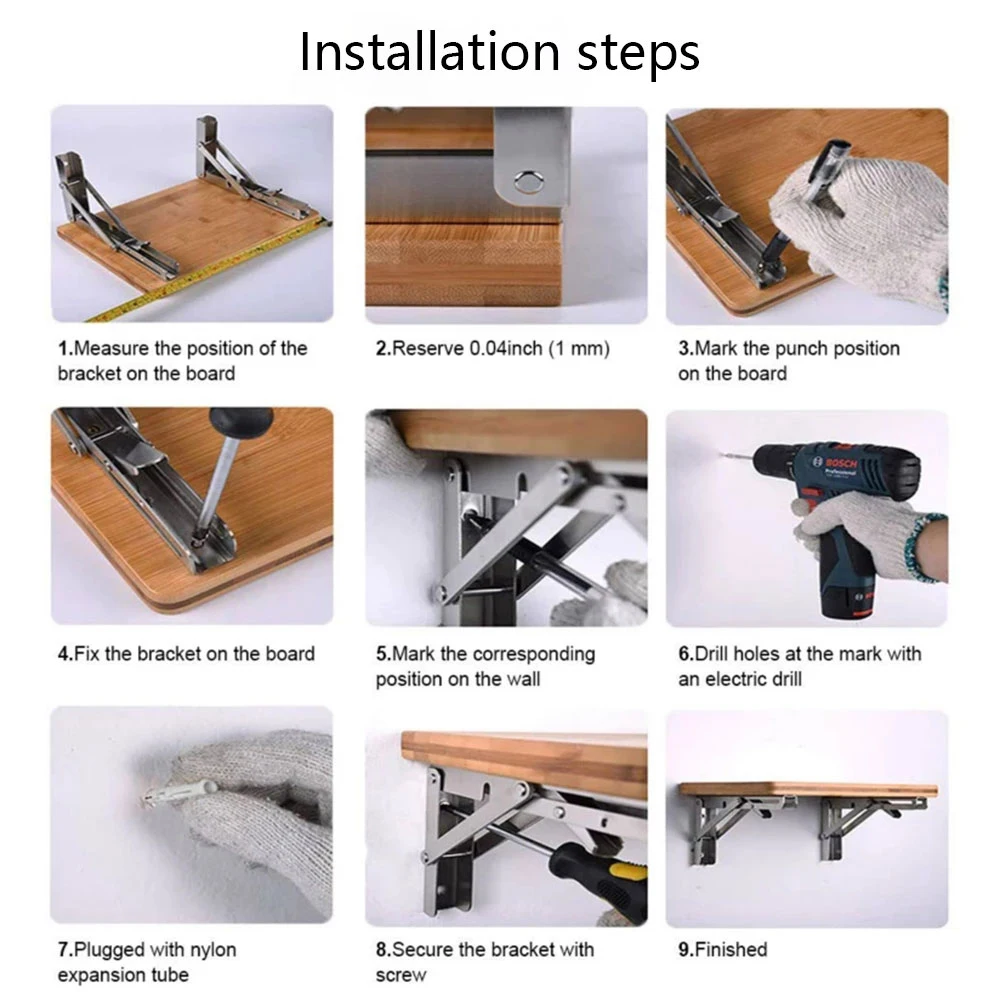 Installation steps

1.Measure the position of the bracket on the board

2.Reserve 0.04inch (1 mm)

3.Mark the punch position on the board

4.Fix the bracket on the board

5.Mark the corresponding position on the wall

BOSCH
Professional

6.Drill holes at the mark with an electric drill

7.Plugged with nylon expansion tube

8.Secure the bracket with screw

9.Finished