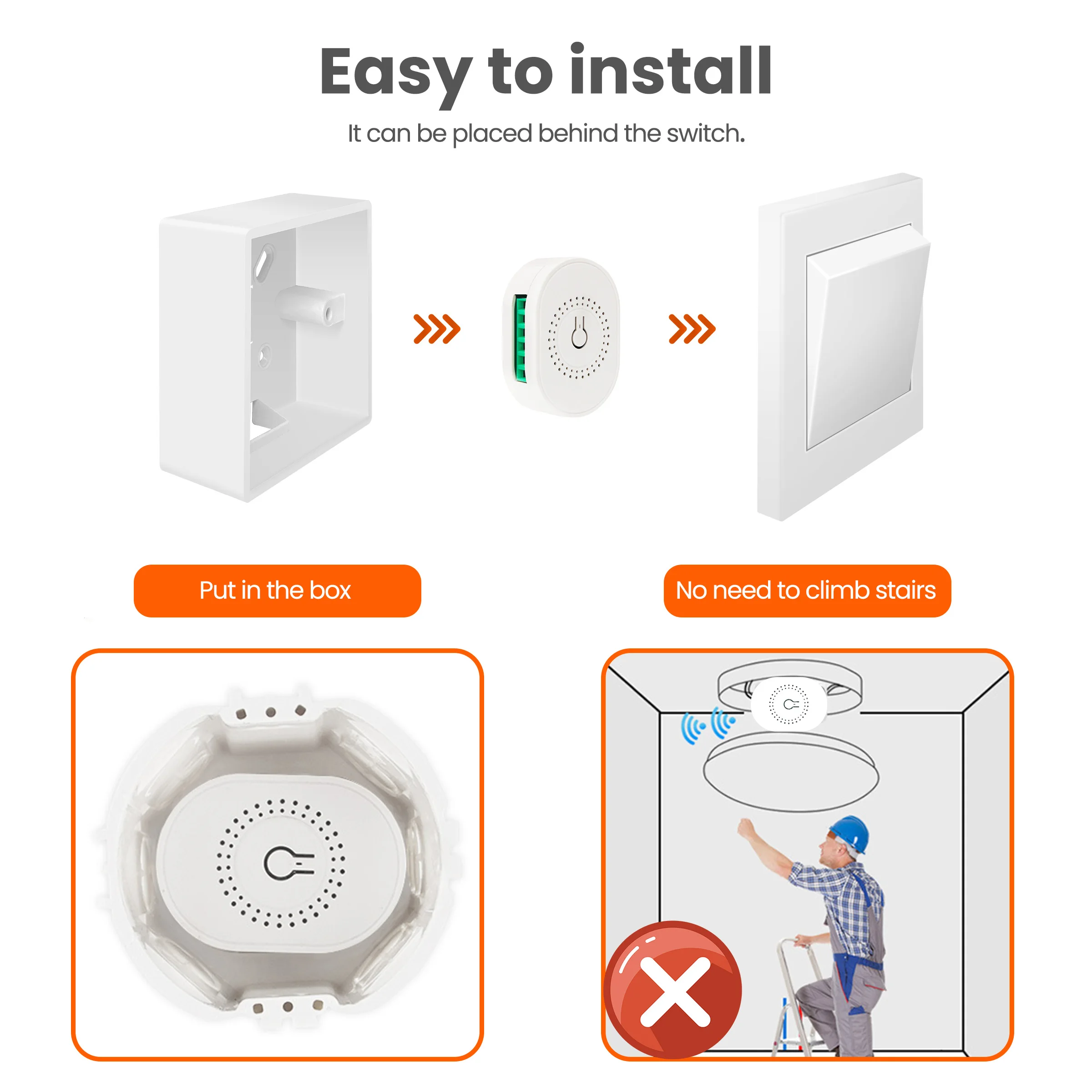 Easy to install

It can be placed behind the switch.

Put in the box

No need to climb stairs