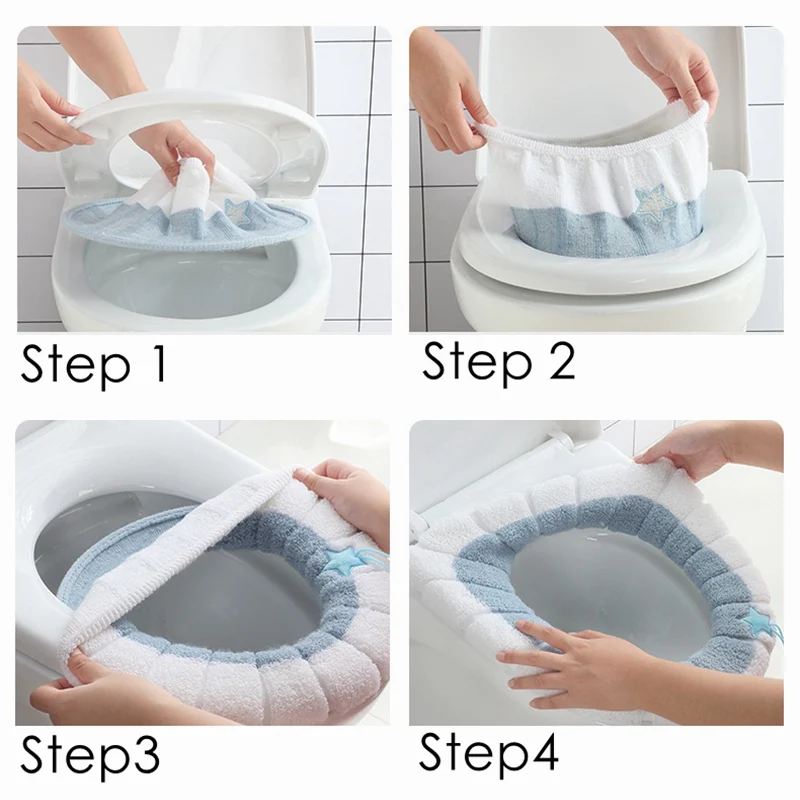 Step 1

Step 2

Step3

Step4