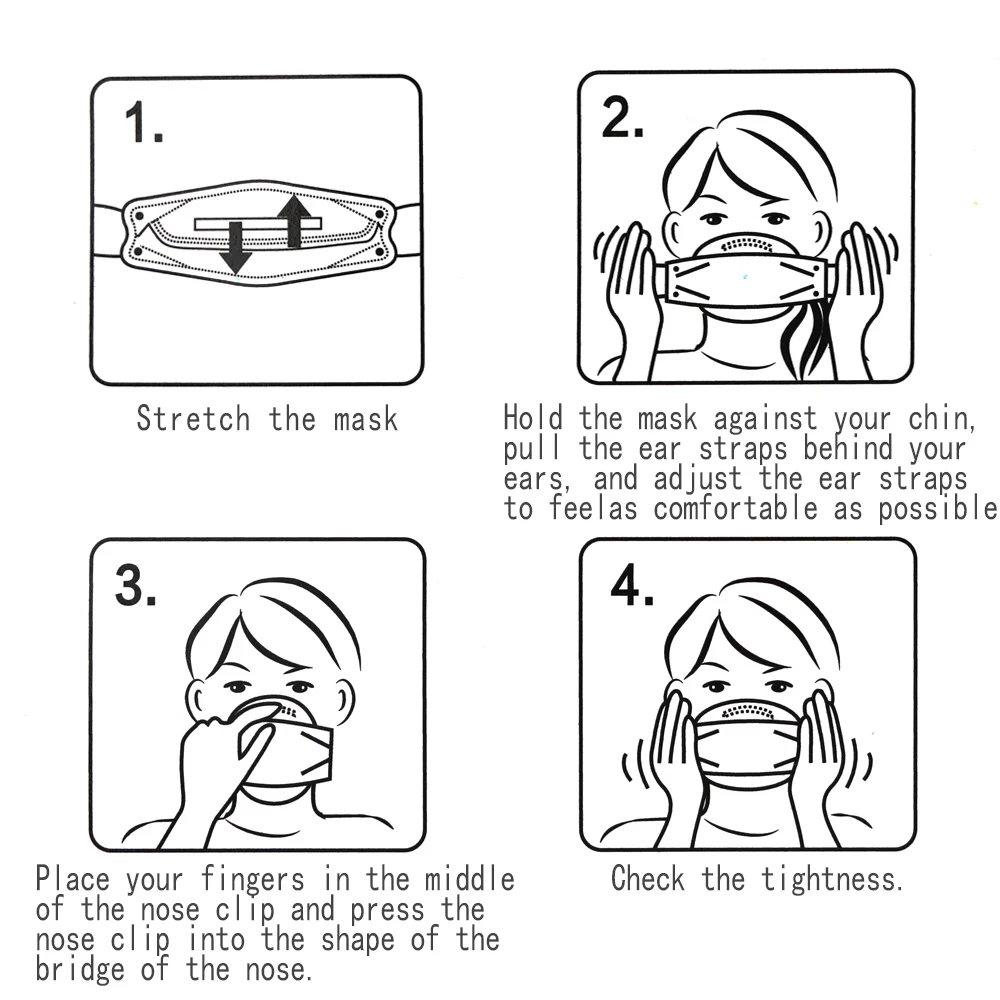 1.

Stretch the mask

2.

Hold the mask against your chin, pull the ear straps behind your ears, and adjust the ear straps to feelas comfortable as possible

3.

Place your fingers in the middle of the nose clip and press the nose clip into the shape of the bridge of the nose.

4.

Check the tightness.