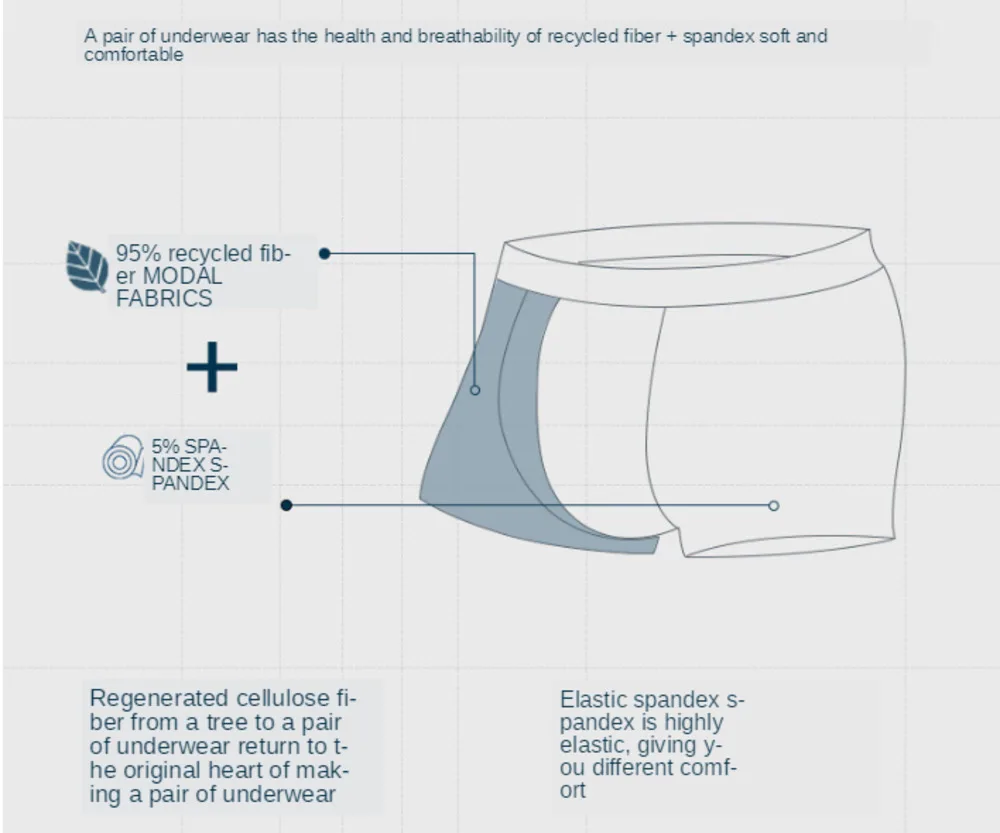 A pair of underwear has the health and breathability of recycled fiber + spandex soft and comfortable

95% recycled fiber MODAL FABRICS

+

5% SPANDEX SPANDEX

Regenerated cellulose fiber from a tree to a pair of underwear return to the original heart of making a pair of underwear

Elastic spandex spandex is highly elastic, giving you different comfort