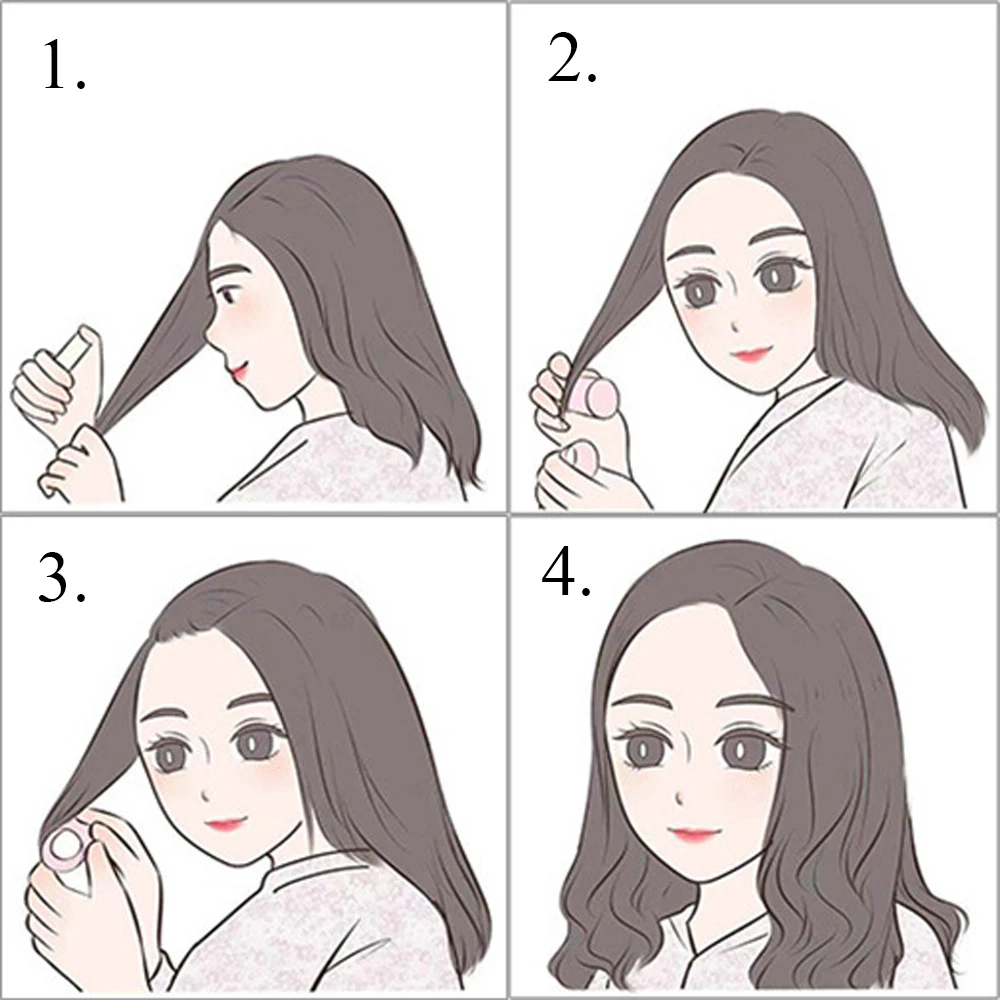 1.

2.

3.

4.