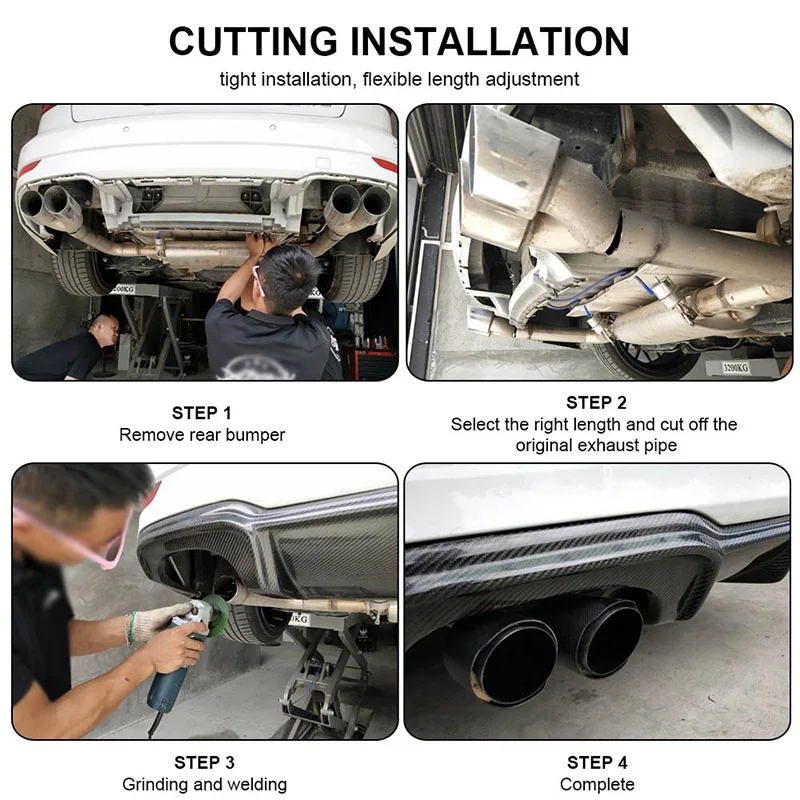 CUTTING INSTALLATION
tight installation, flexible length adjustment

200KG

3200KG

STEP 1
Remove rear bumper

STEP 2
Select the right length and cut off the original exhaust pipe

0KG

STEP 3
Grinding and welding

STEP 4
Complete